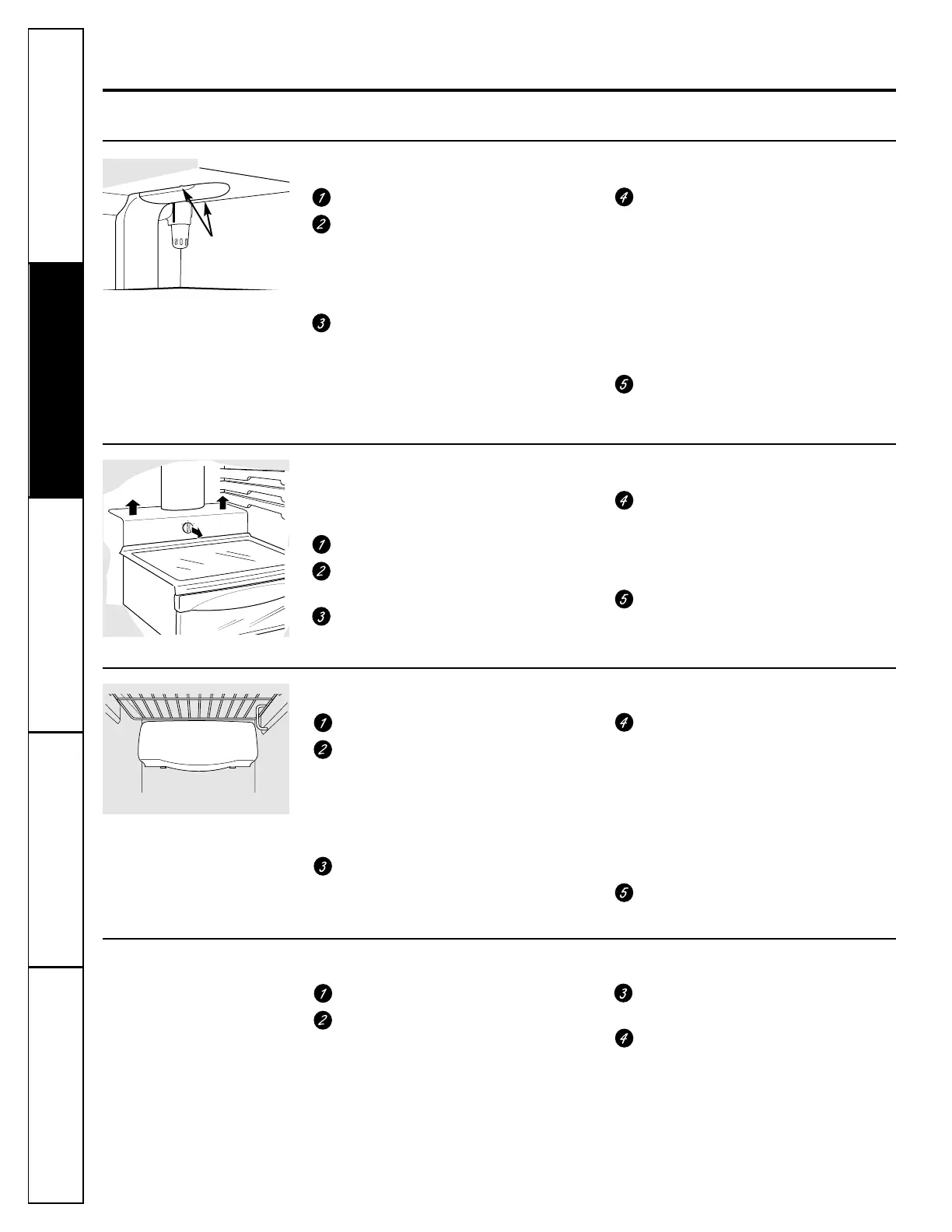 1
2
3
4
5

1
2
3
4
5

1
2
3
4
5

1
2
3
4