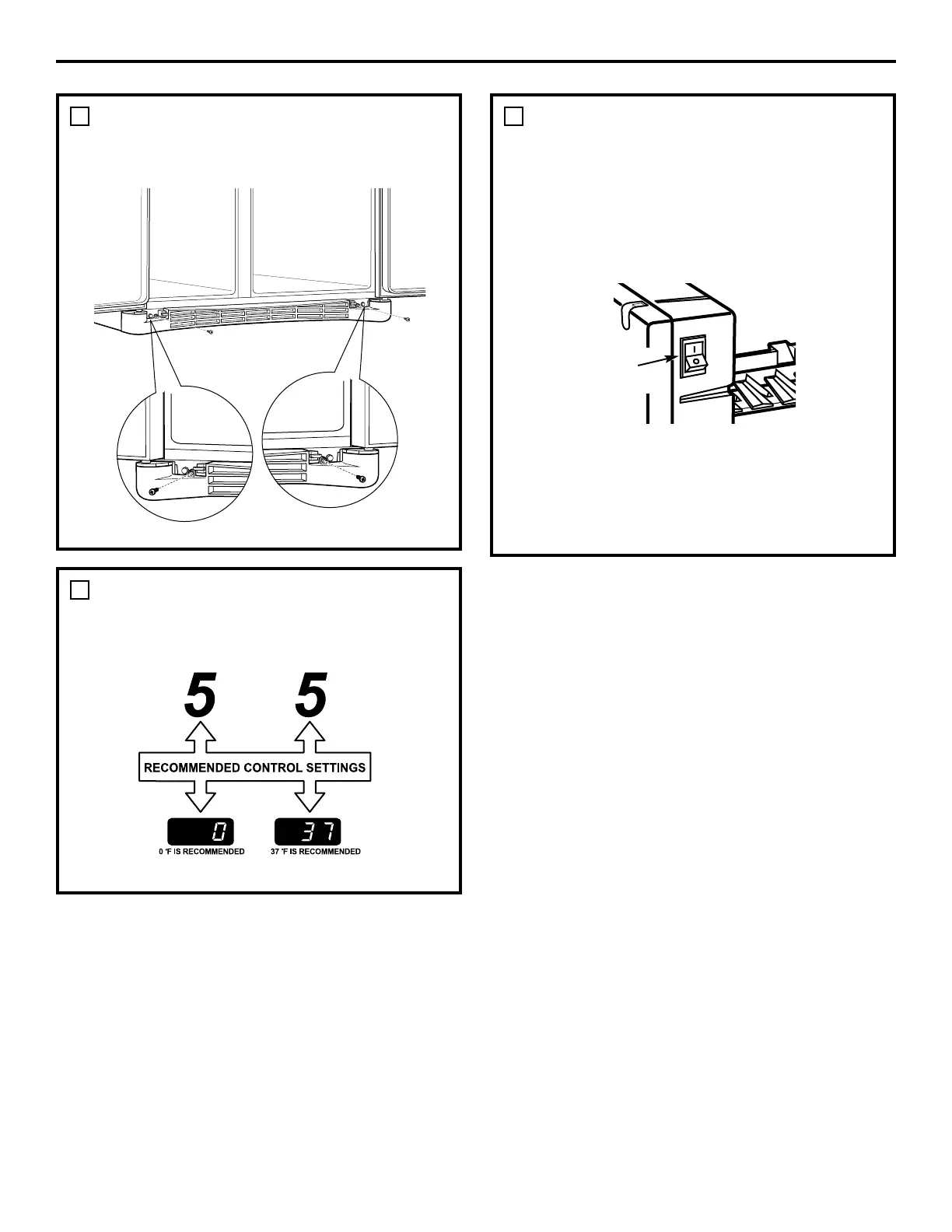 5 5

RECOMMENDED CONTROL SETTINGS

0

37

0 °F IS RECOMMENDED

37 °F IS RECOMMENDED