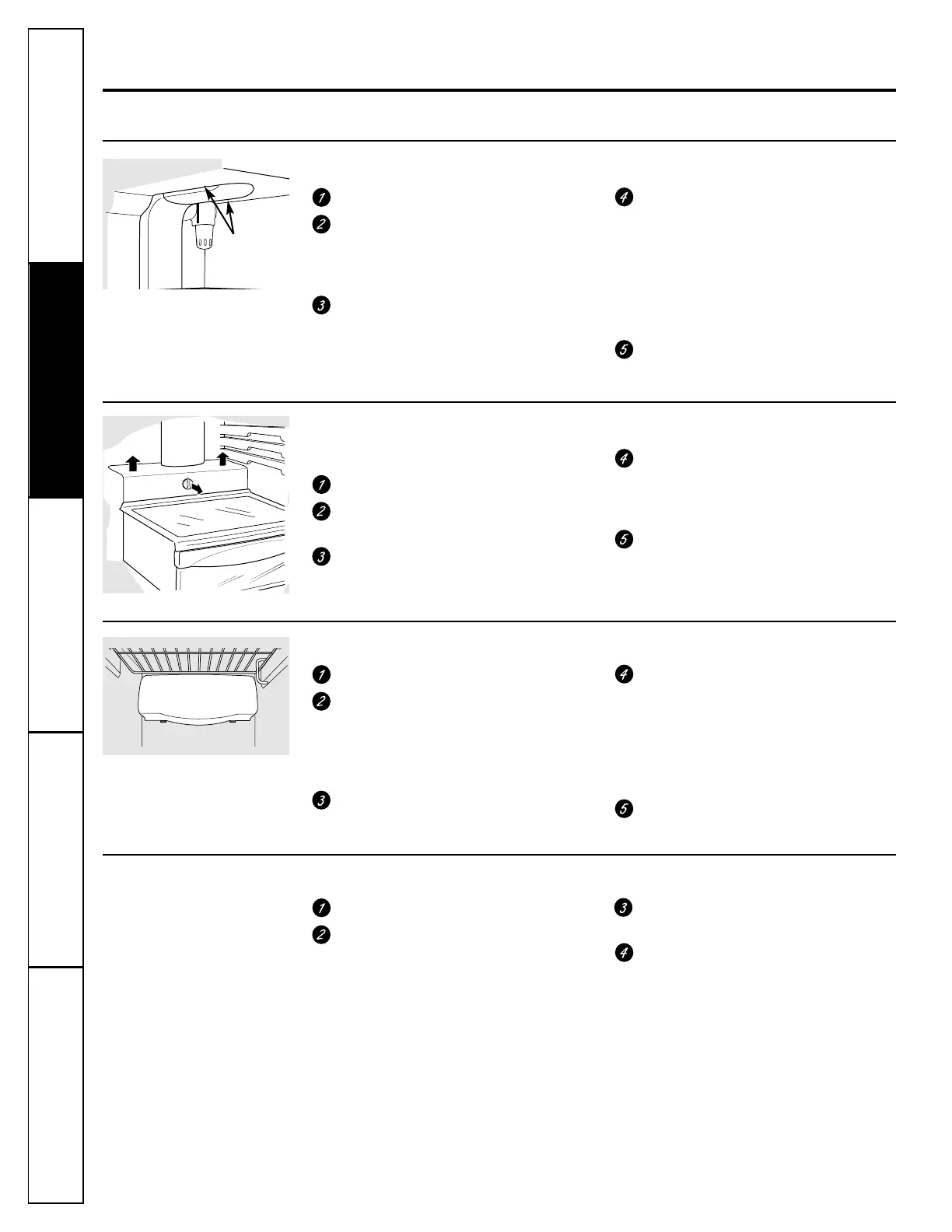 1
2
3
4
5

1
2
3
4
5

1
2
3
4
5

1
2
3
4