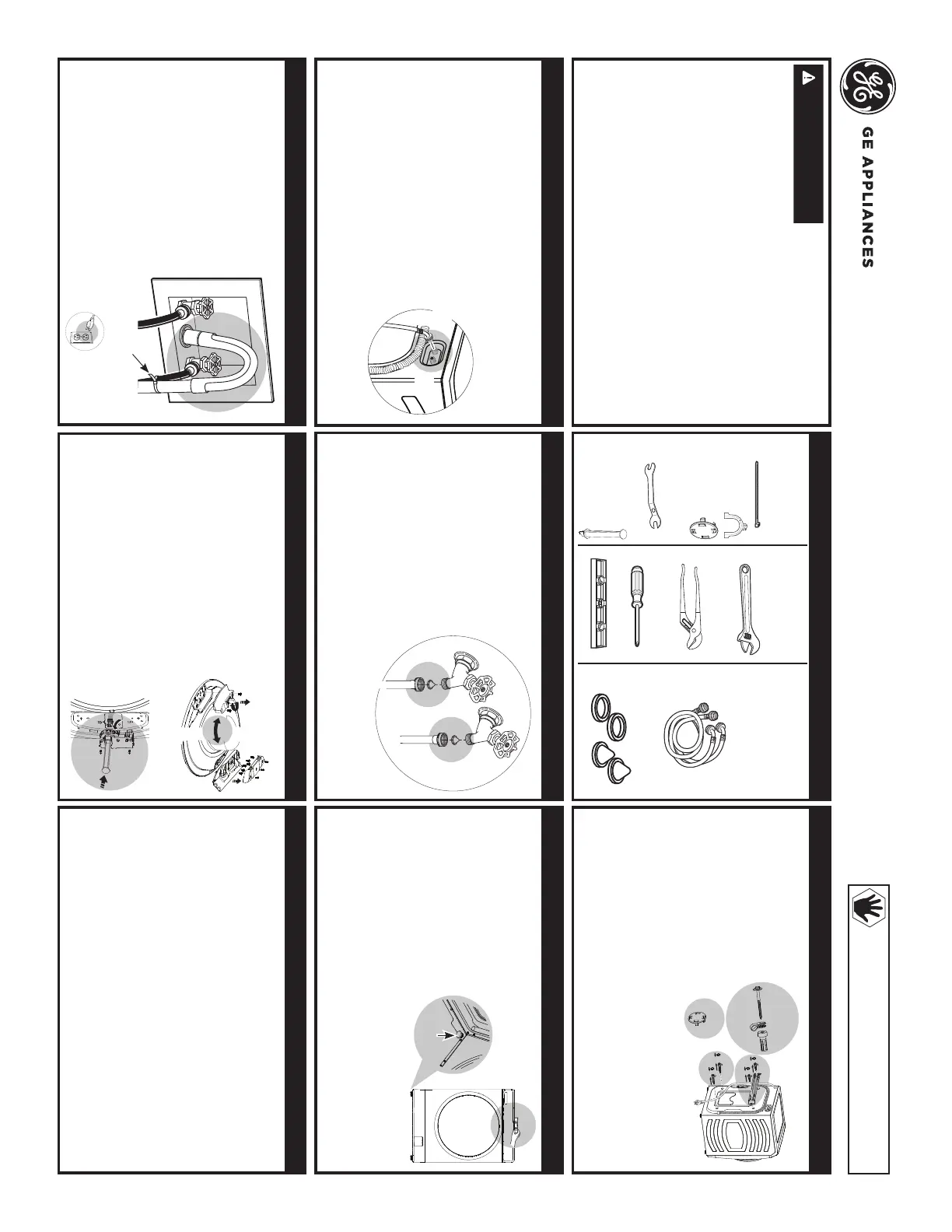 GE APPLIANCES