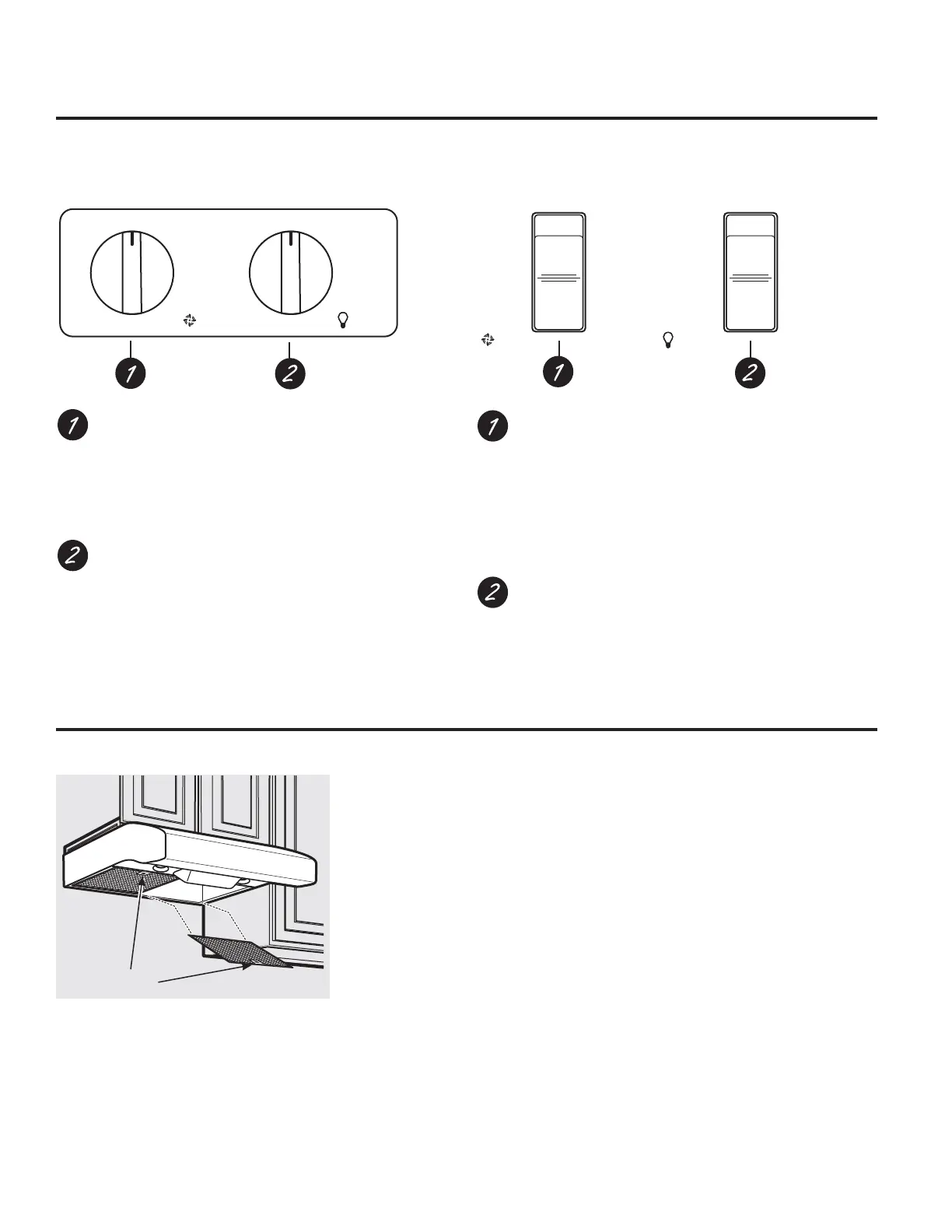 1

2

1

2

1

2

1

2