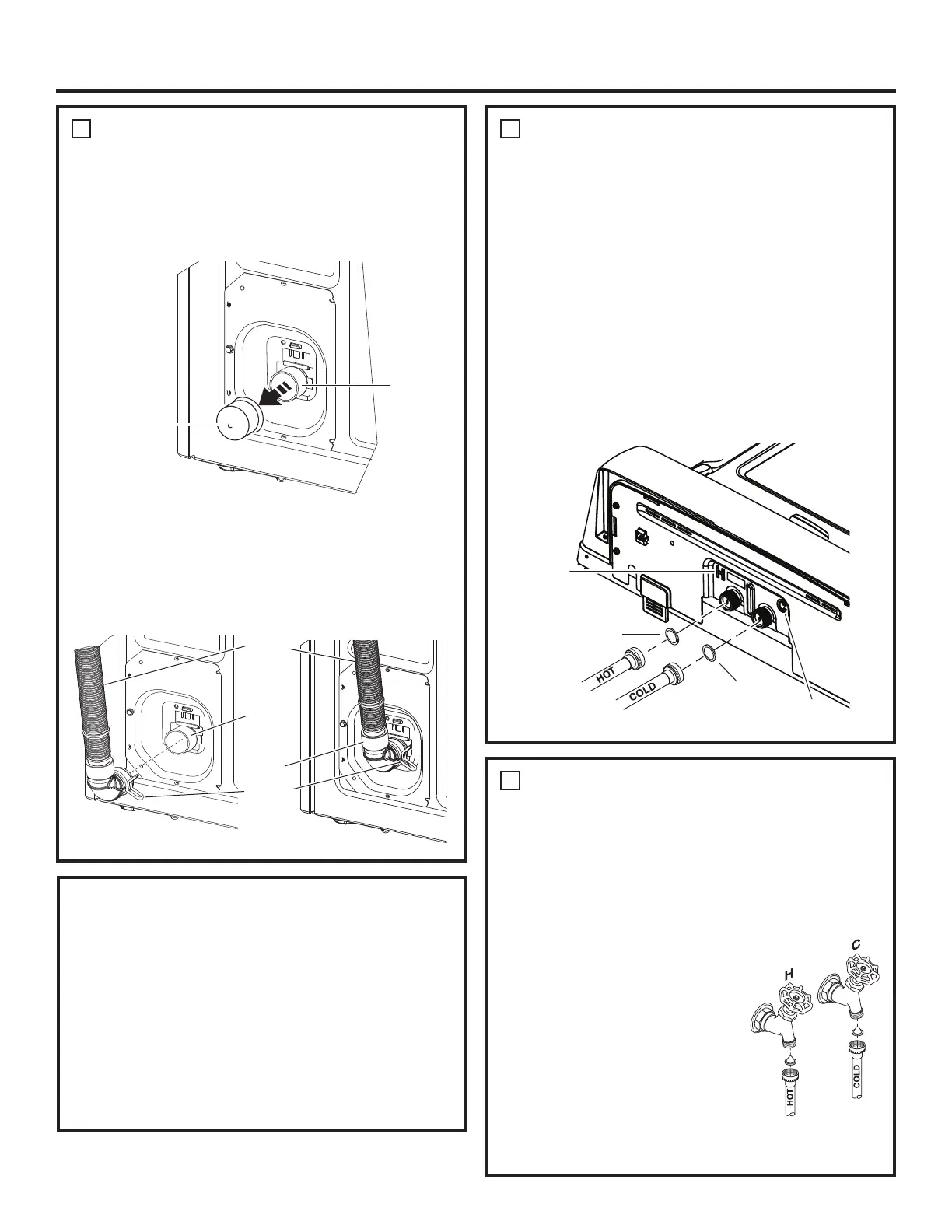 H

HOT

COLD

C

H

HOT

COLD