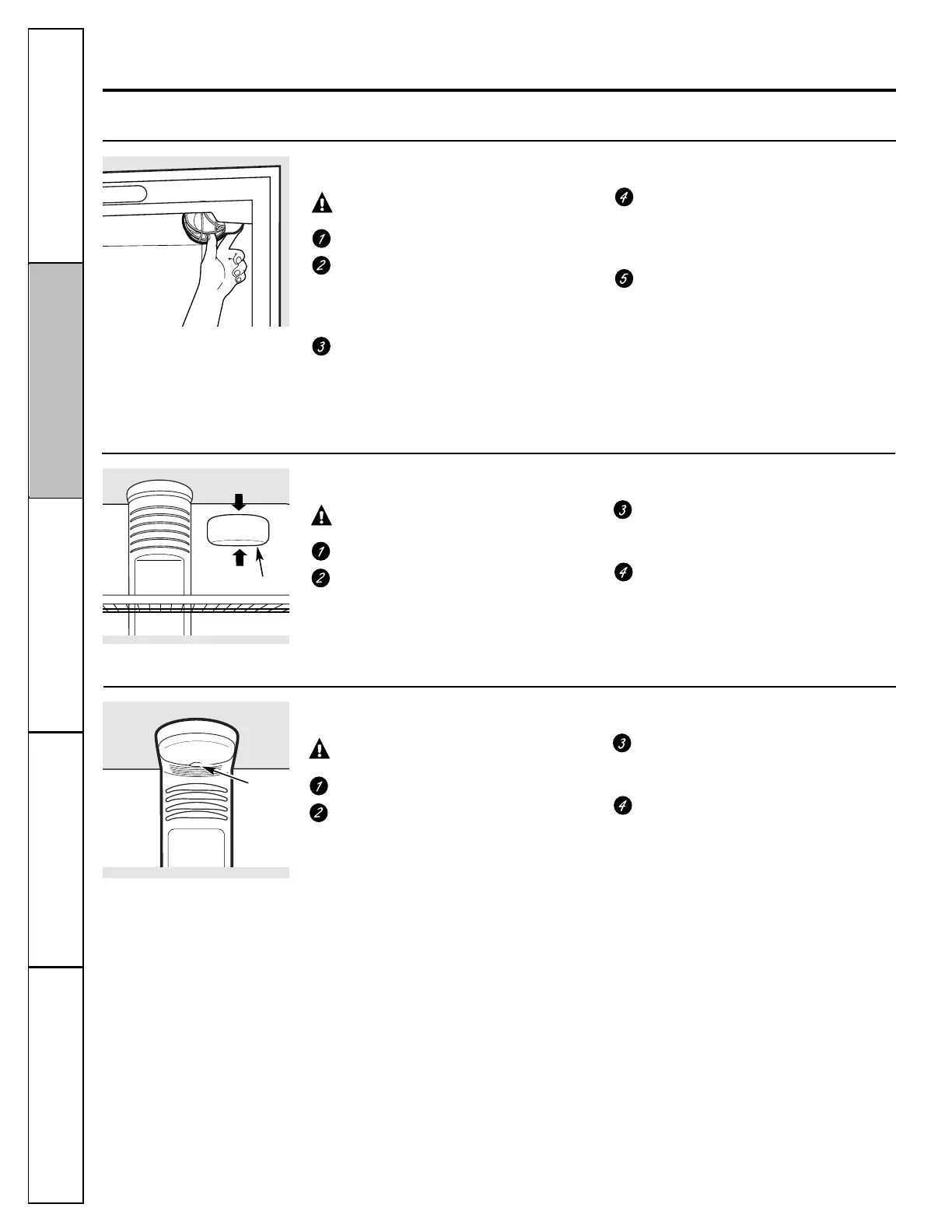 1
2
3
4
5

1
2
3
4

1
2
3
4