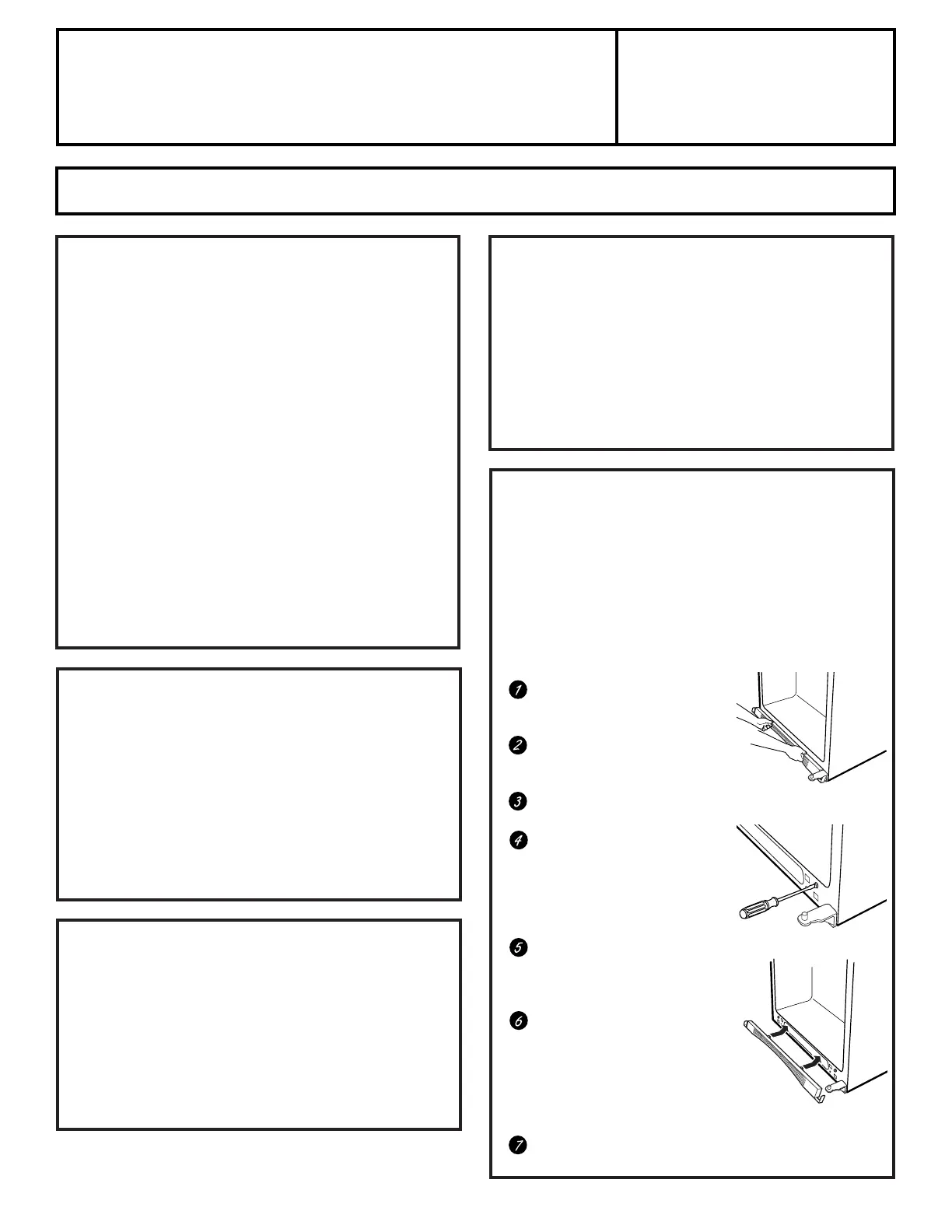 1

2

3

4

5

6

7