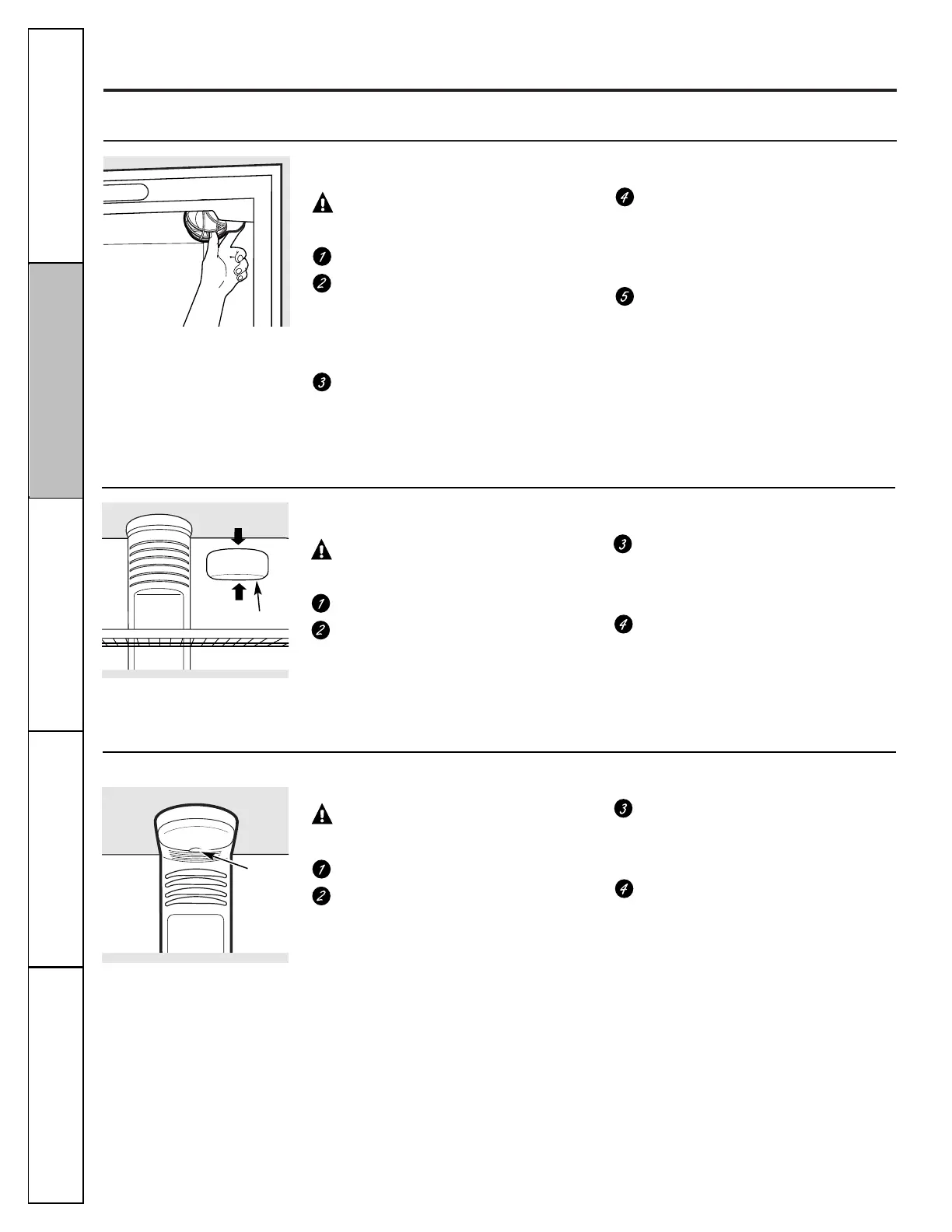 1

2

3

4

5

1

2

3

4

1

2

3

4