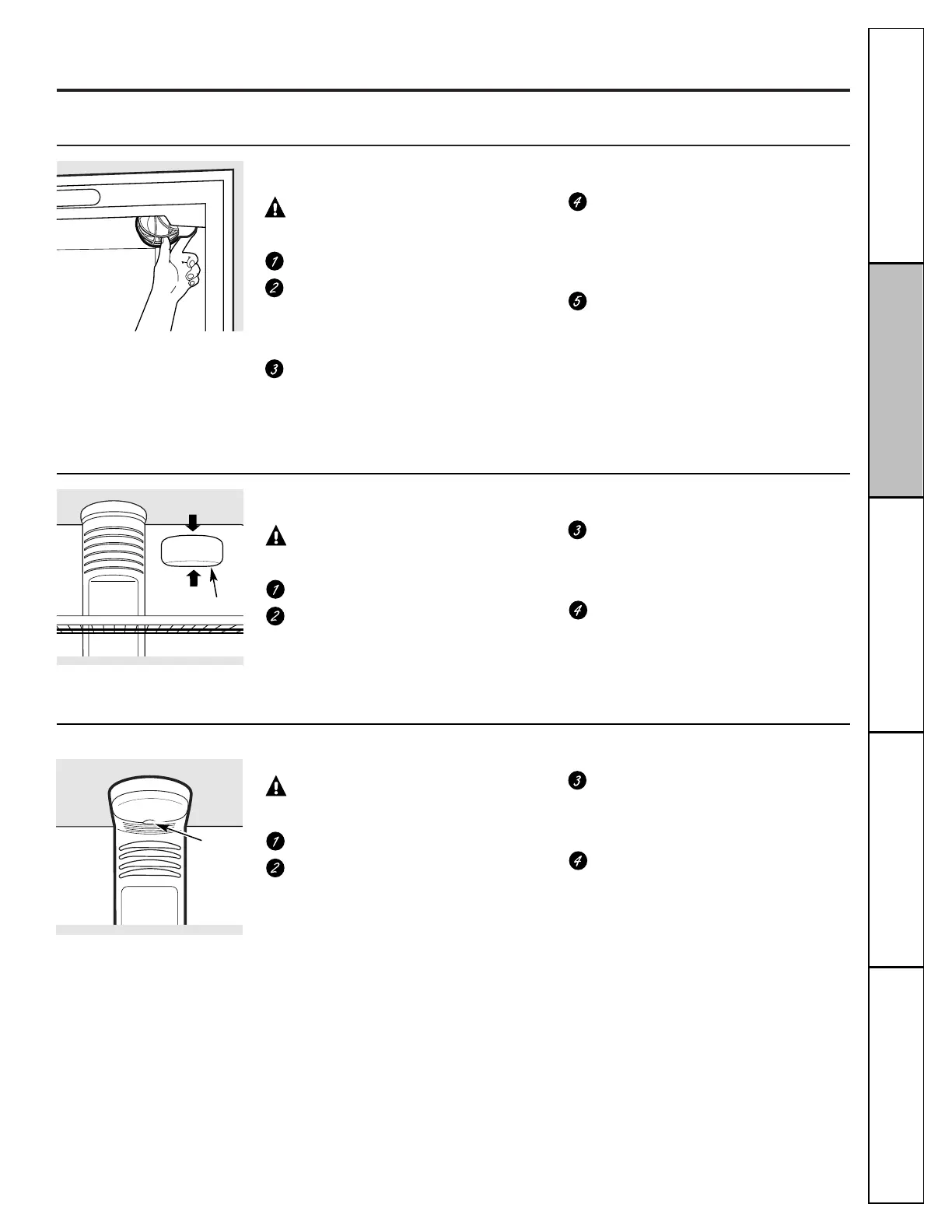 1
2
3
4
5

1
2
3
4

1
2
3
4