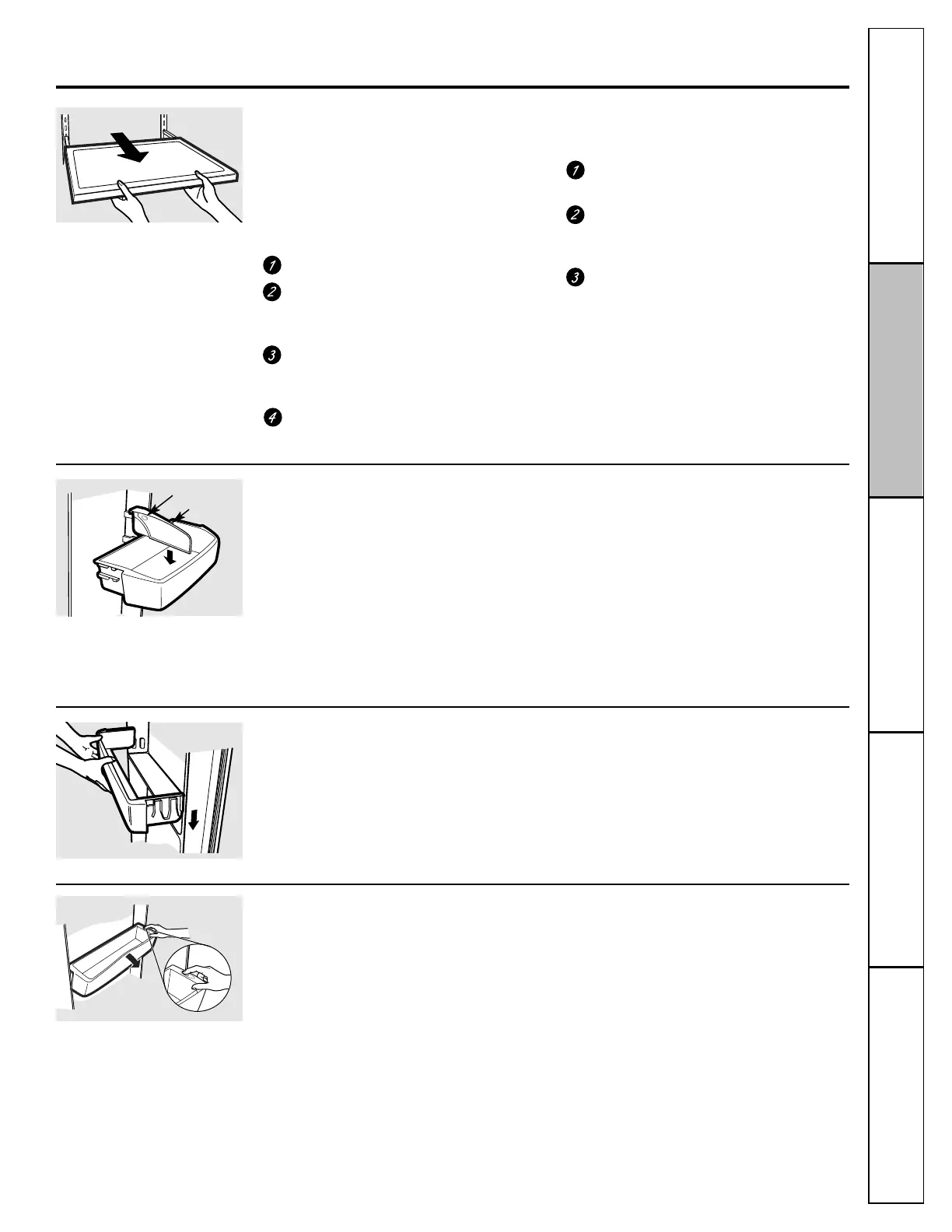 1

2

3

1

2

3

4