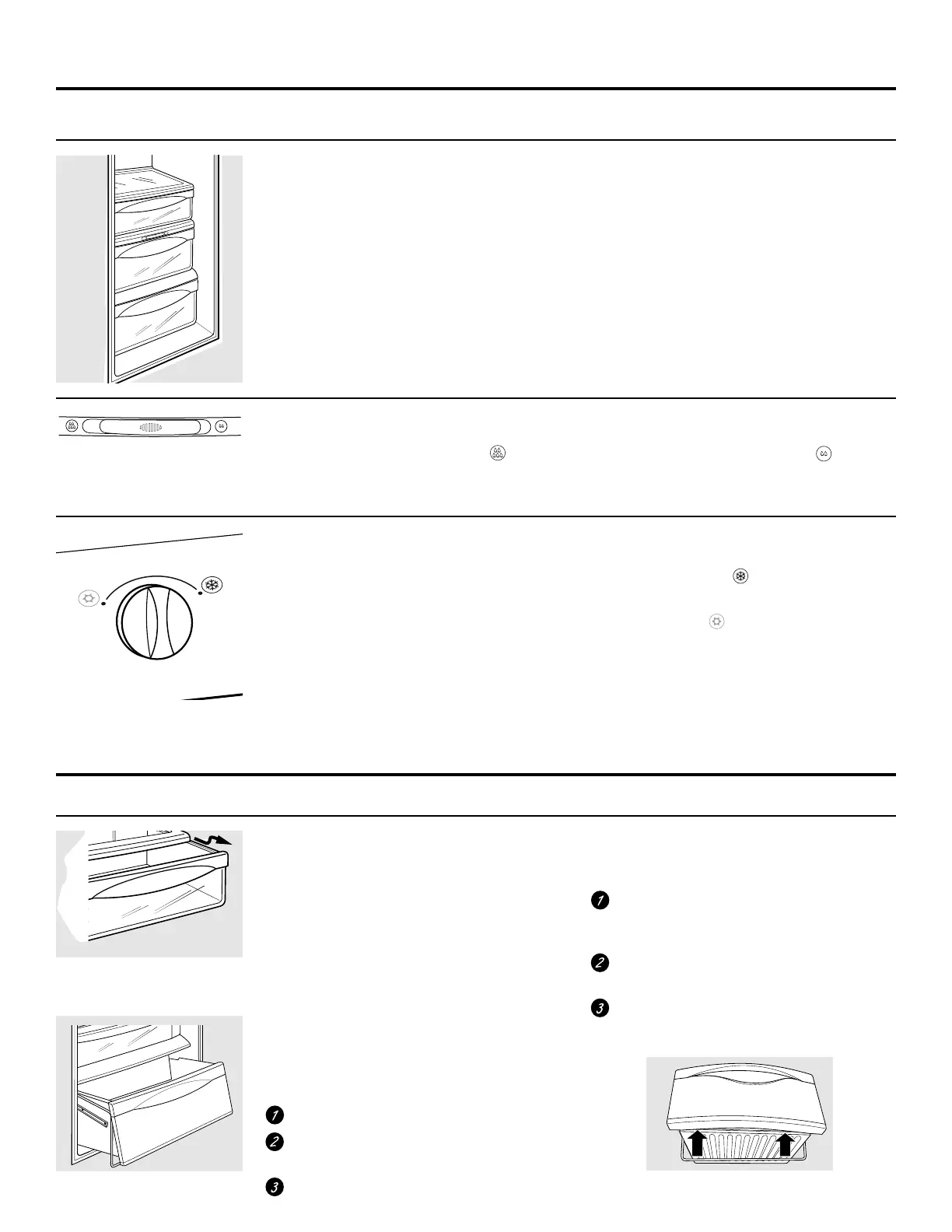 1

2

3

1
2

3