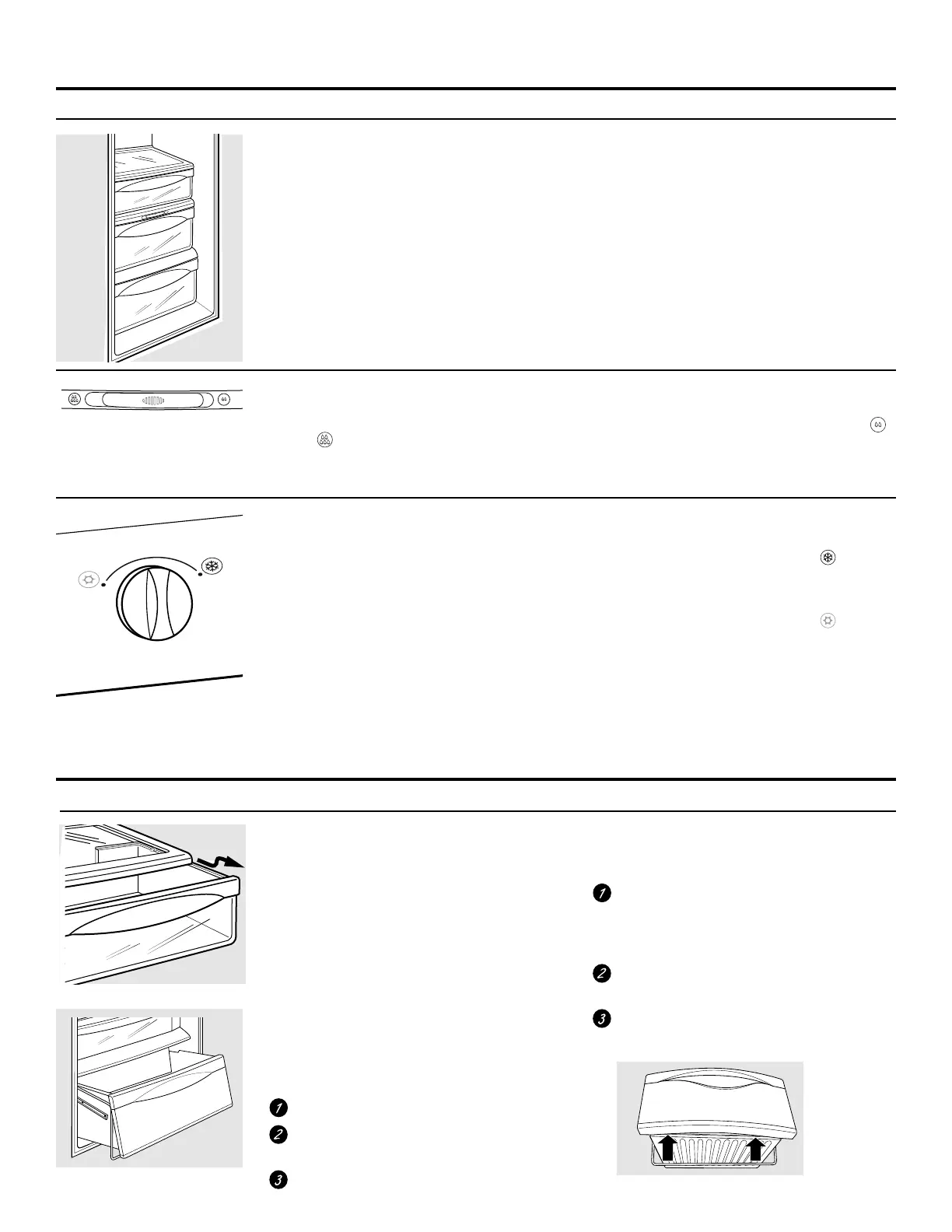 1
2
3
1
2
3