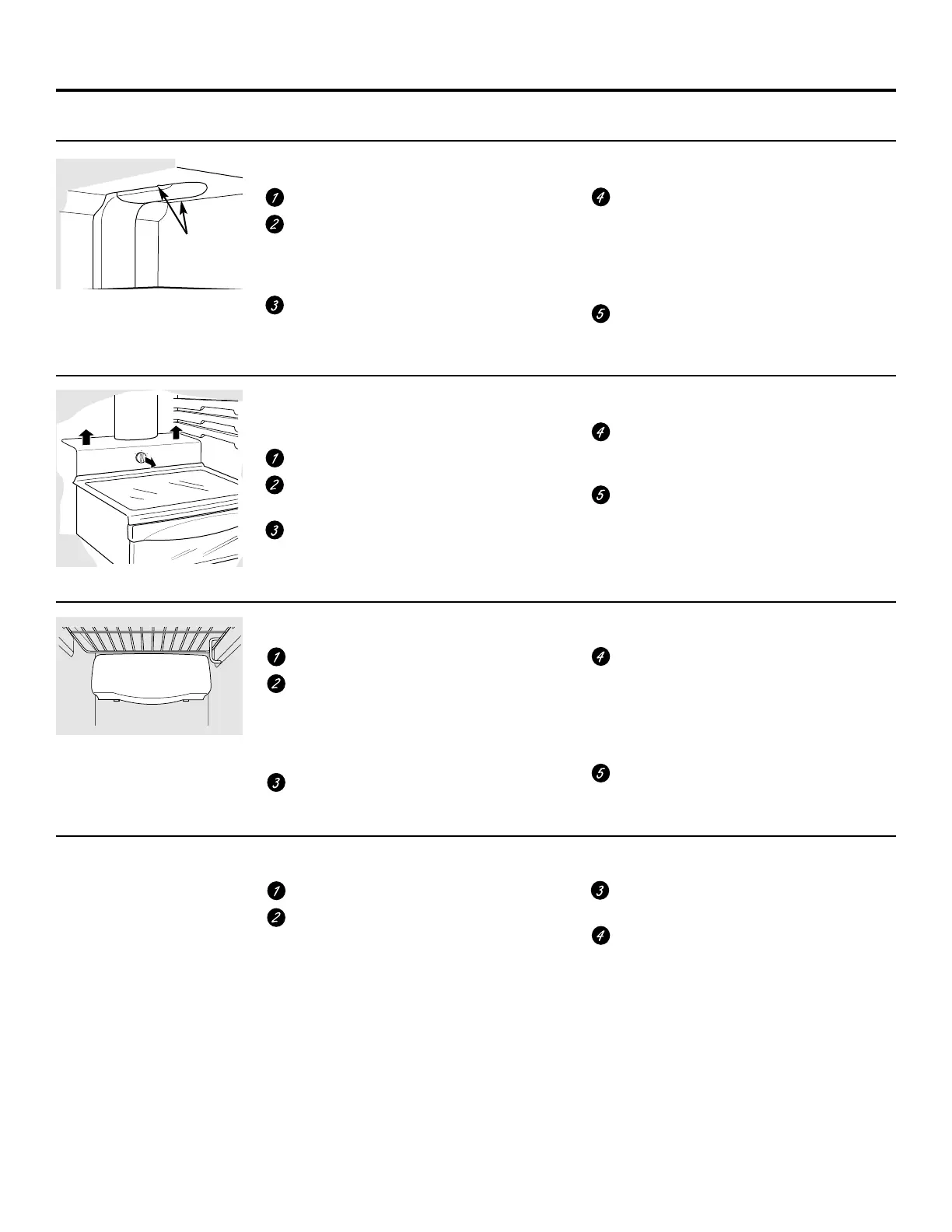 1
2
3
4
5

1
2
3
4
5

1
2
3
4
5

1
2
3
4