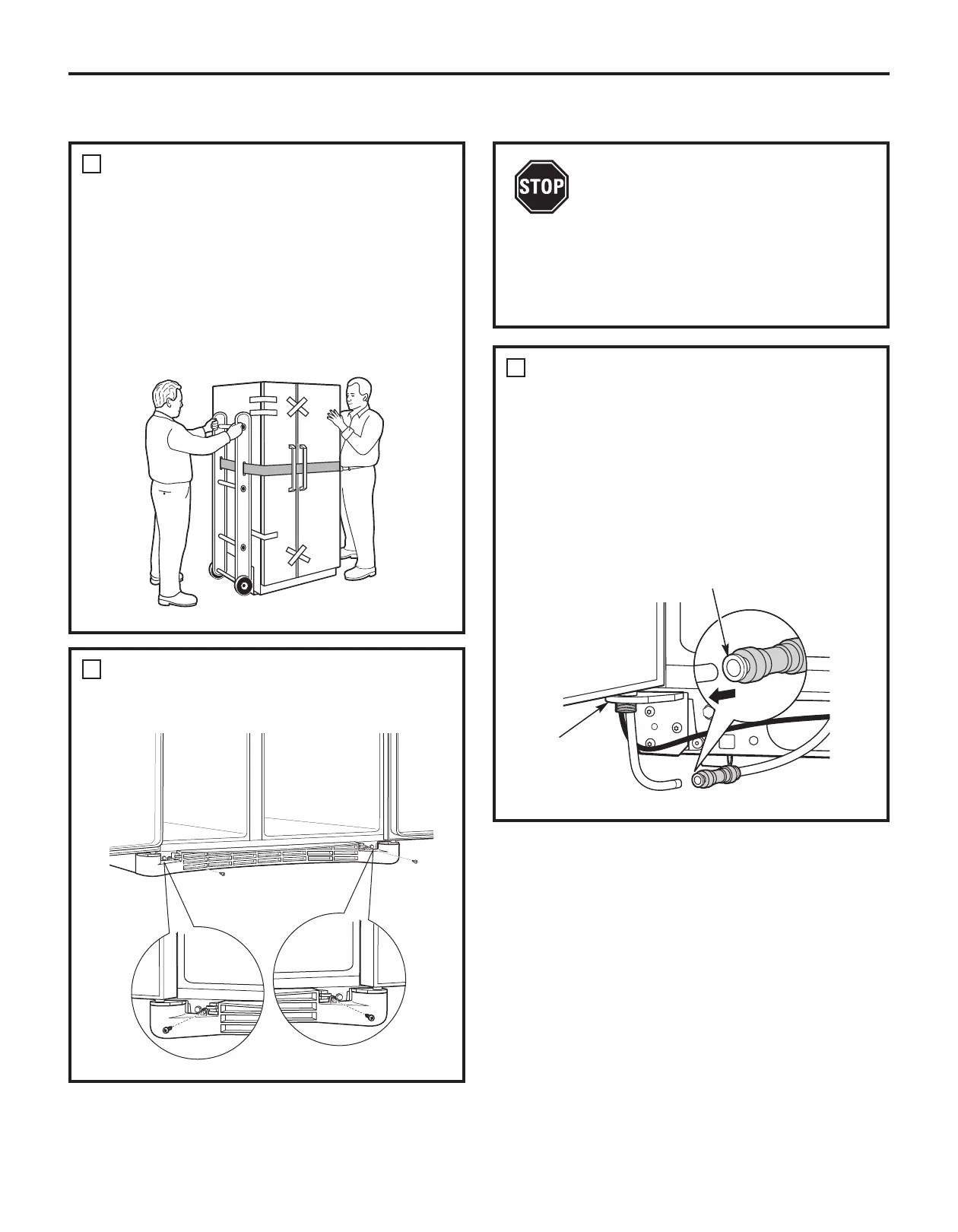 STOP