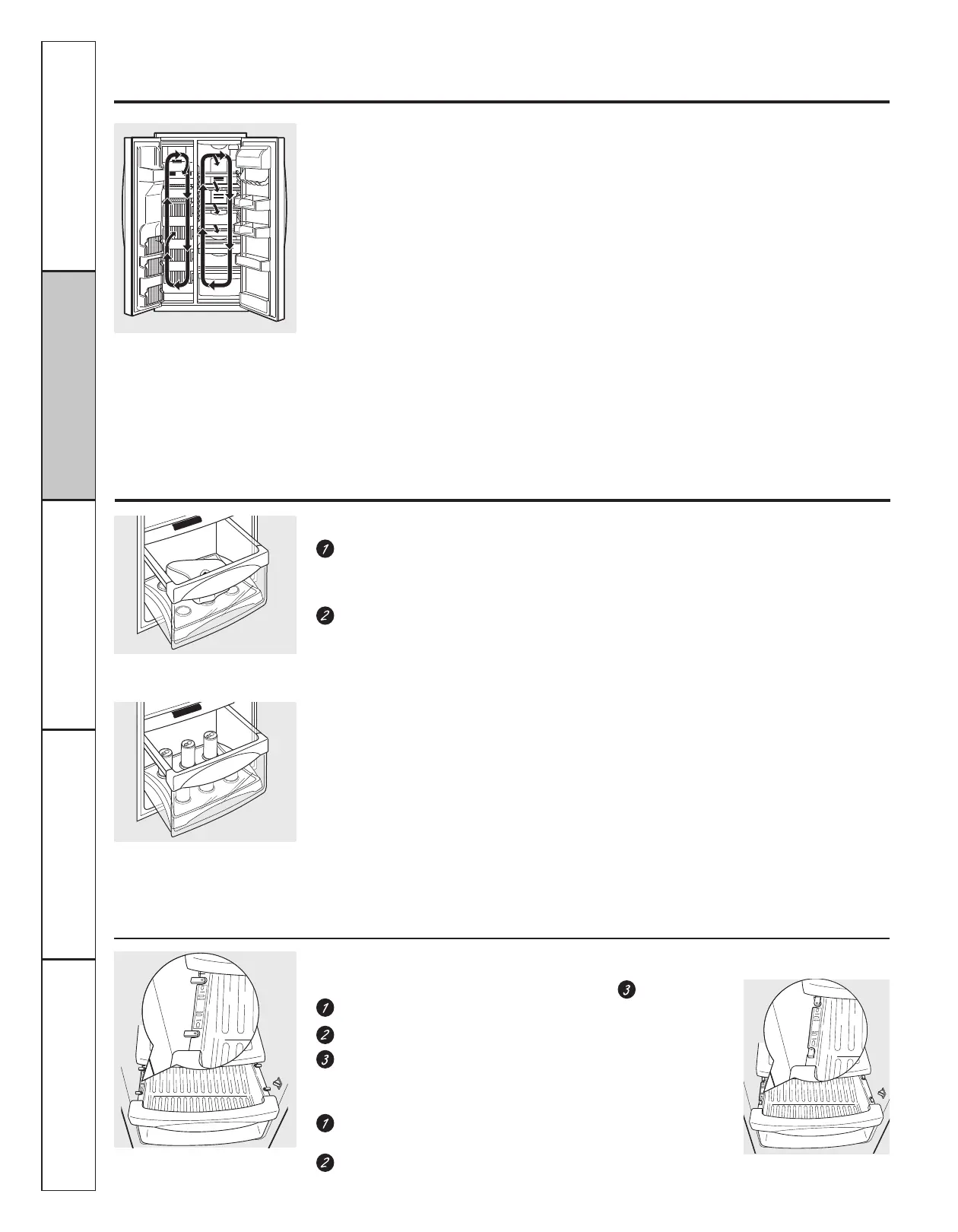 1

2

3

1

2

3

1

2