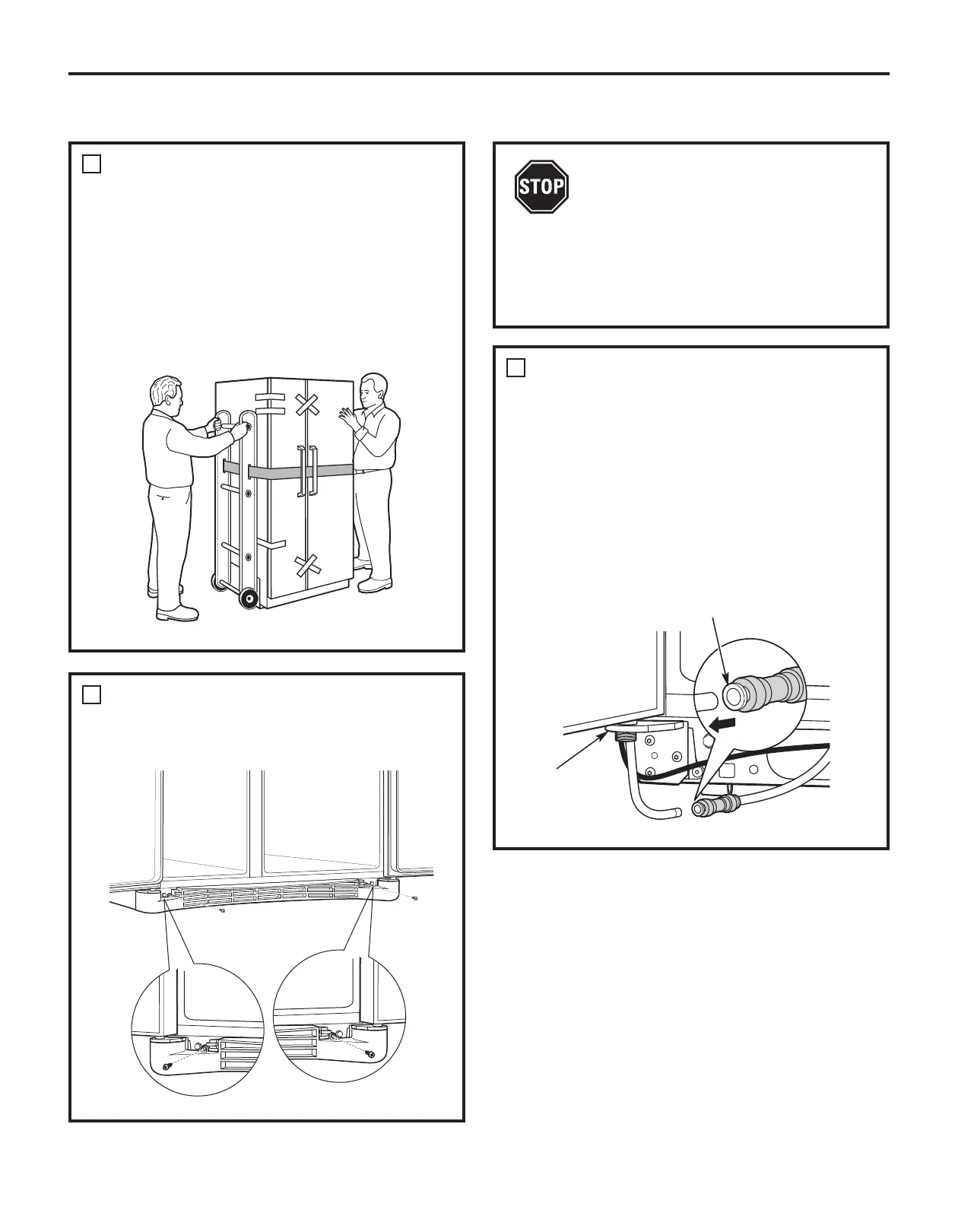 STOP