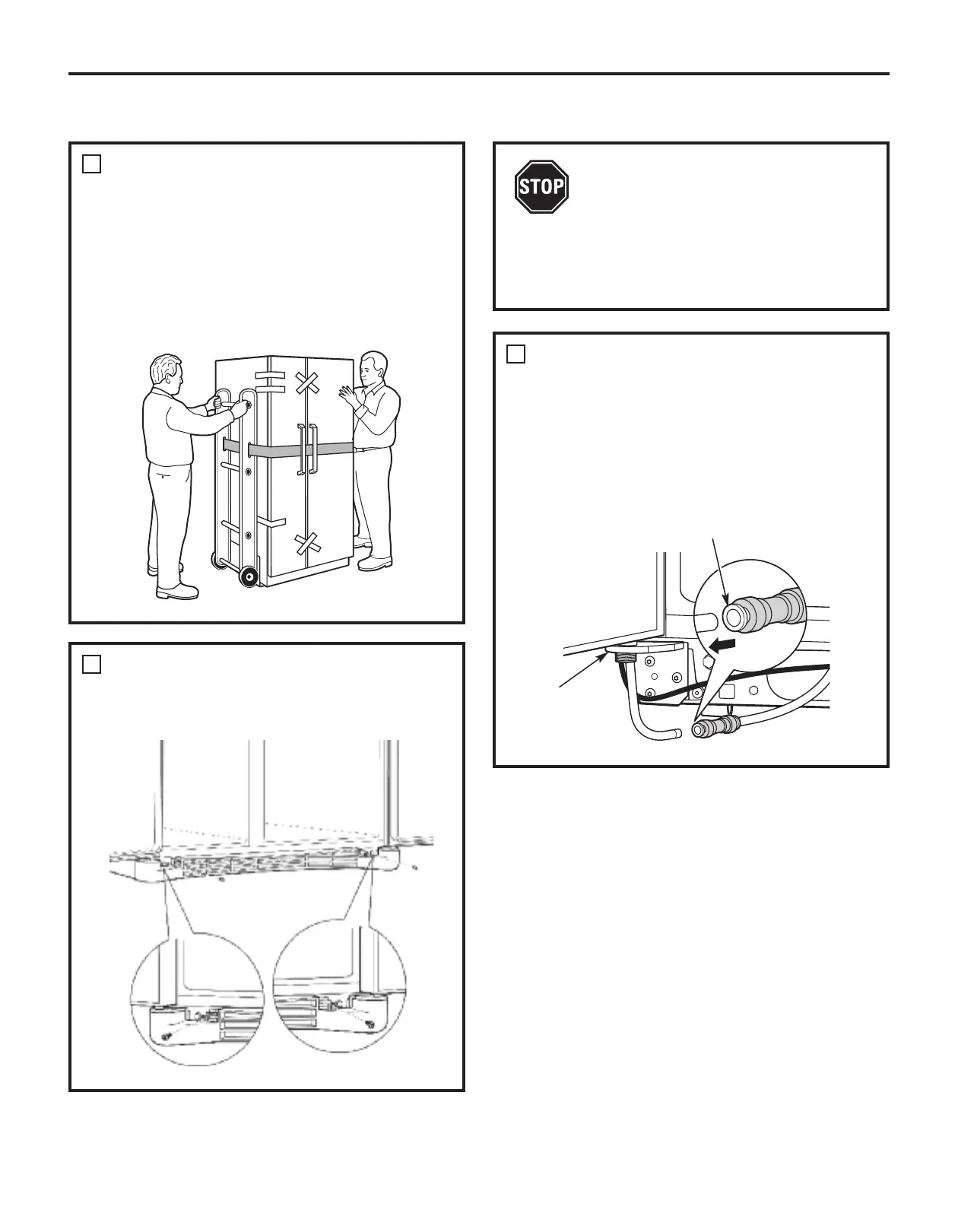 STOP