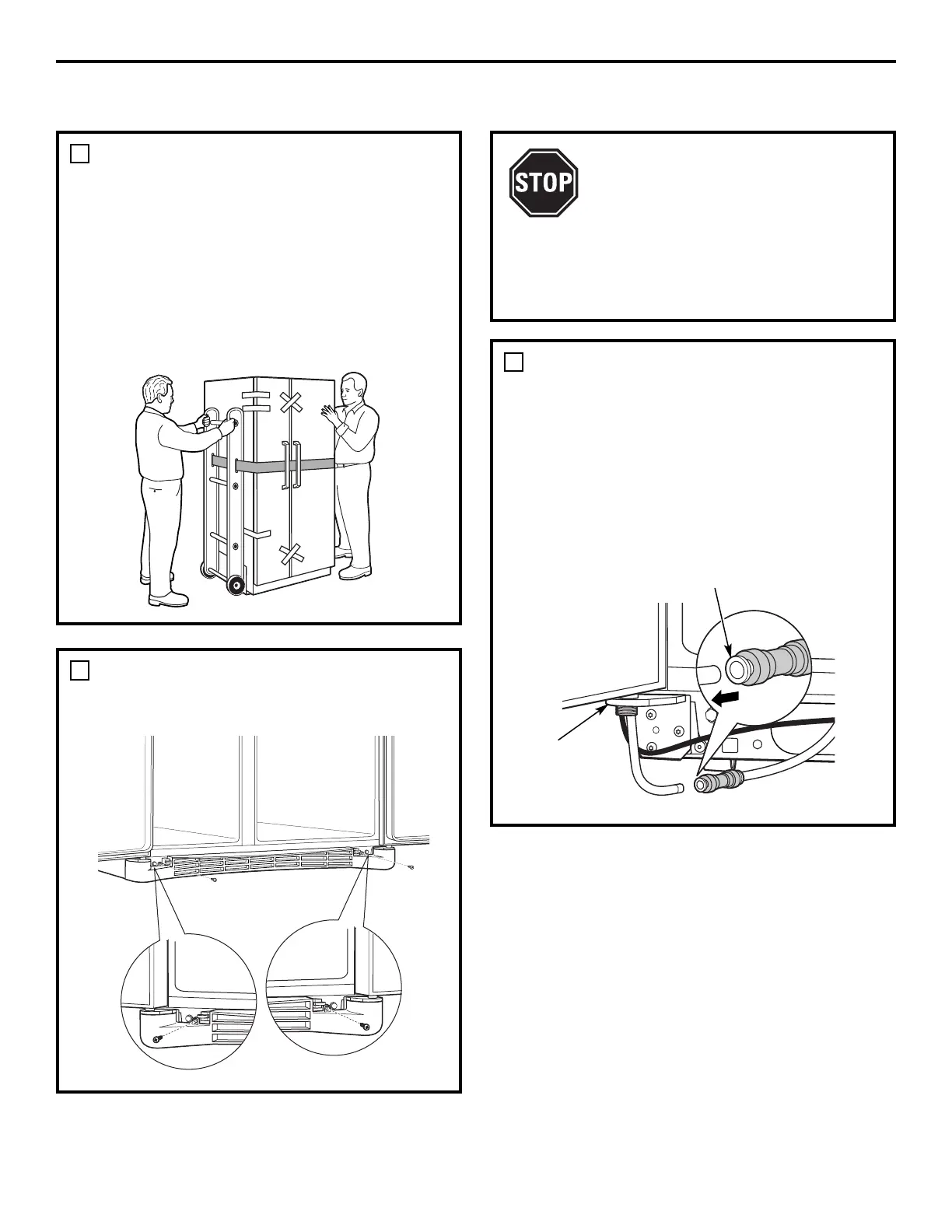 STOP