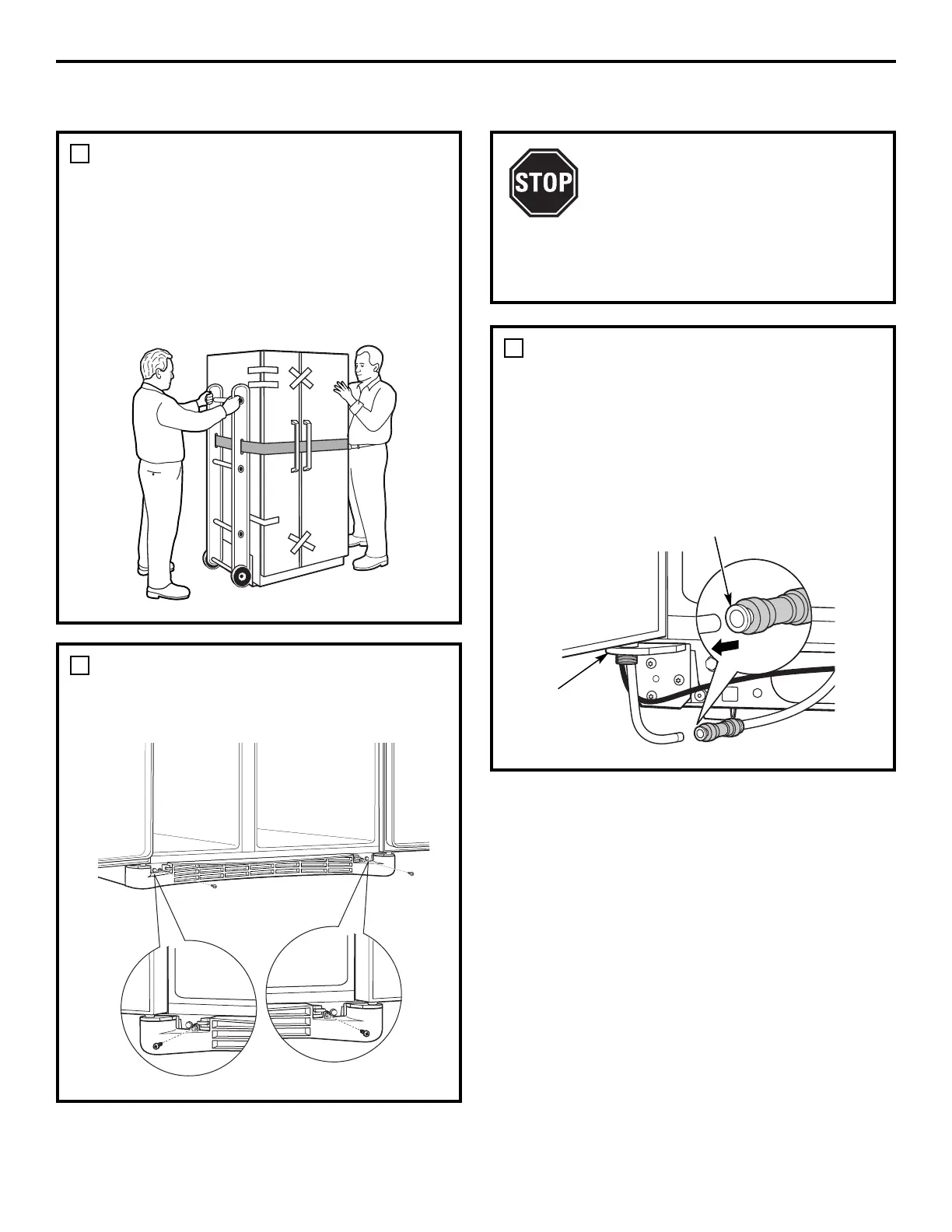 STOP