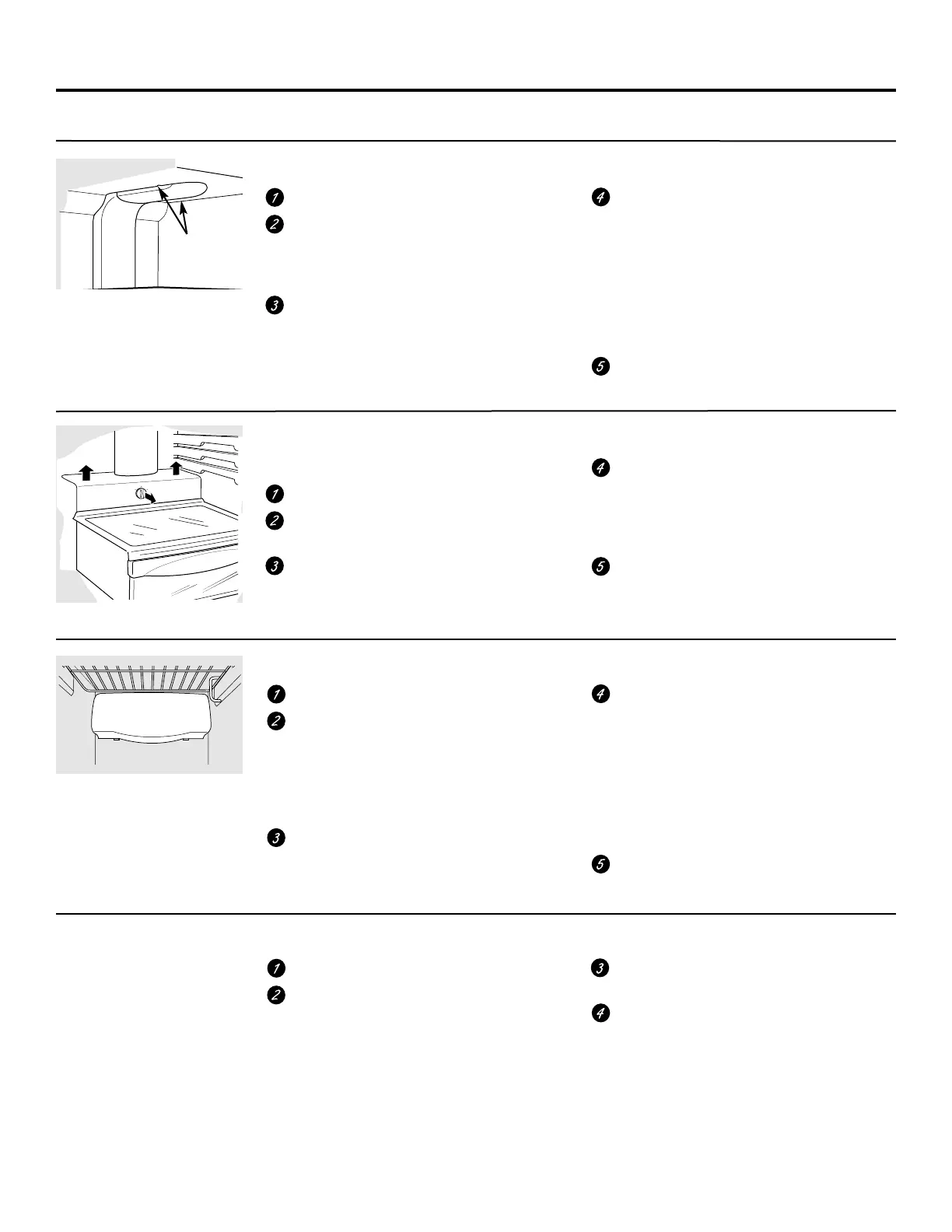 1
2
3
4
5

1
2
3
4
5

1
2
3
4
5

1
2
3
4