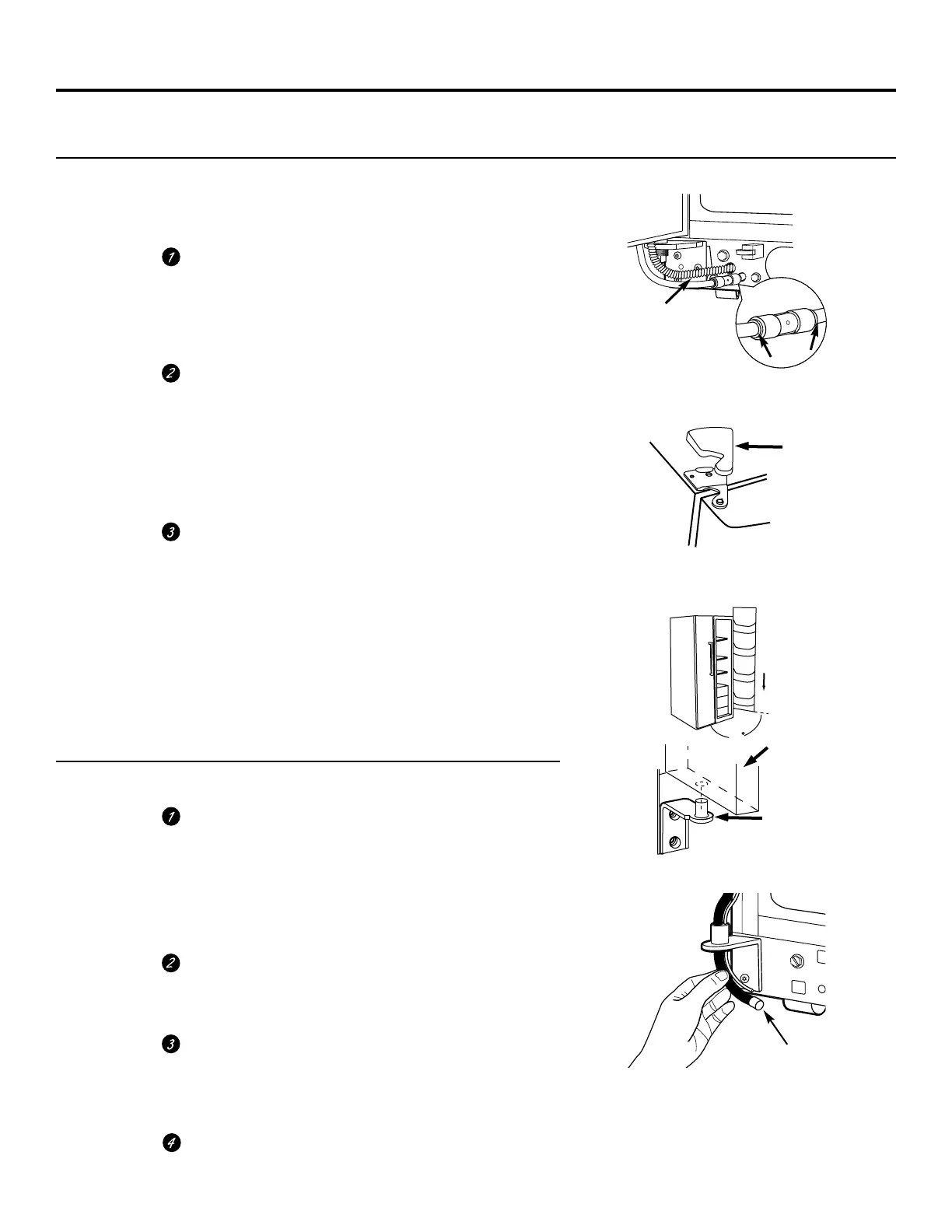 1

2

3

1

2

3

4