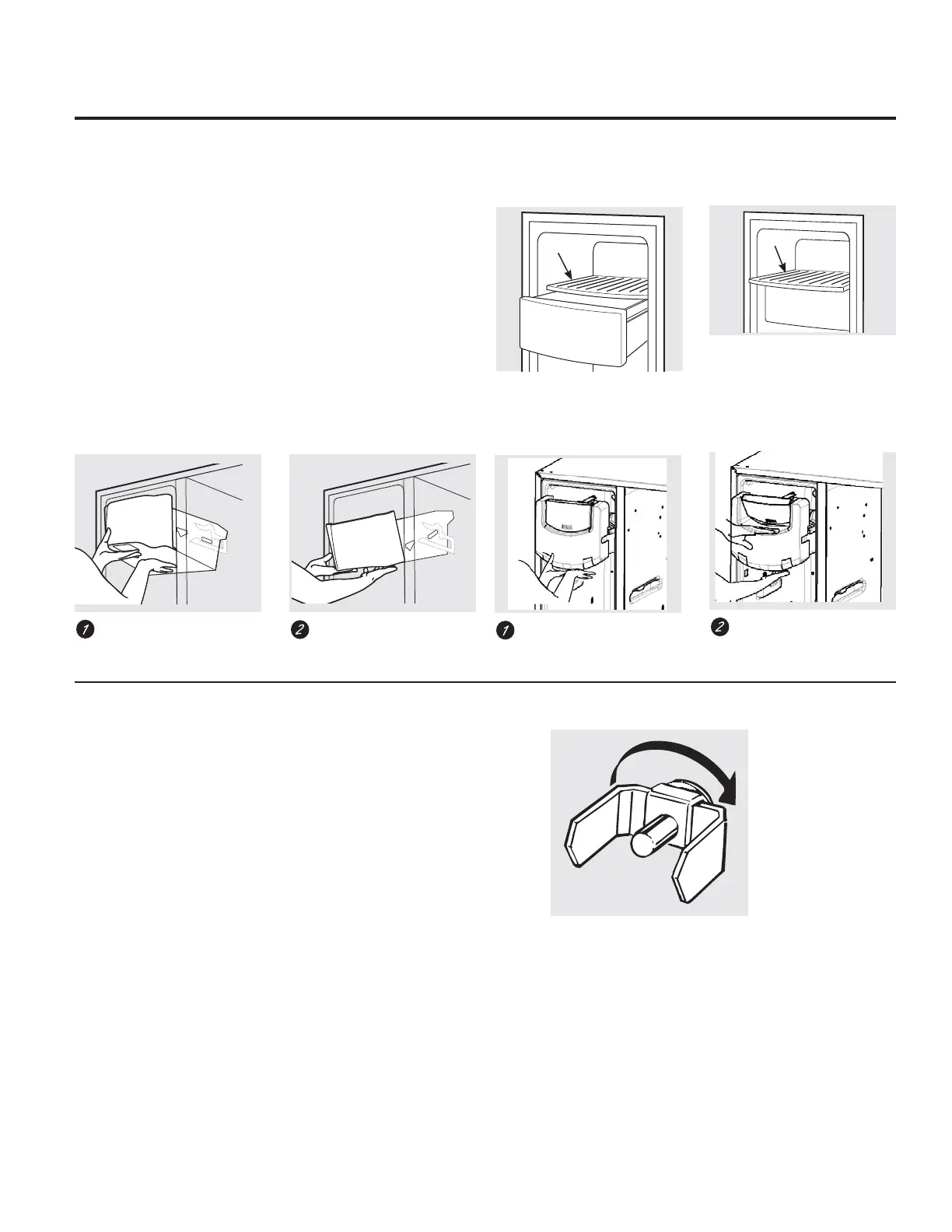 1

2

1

2