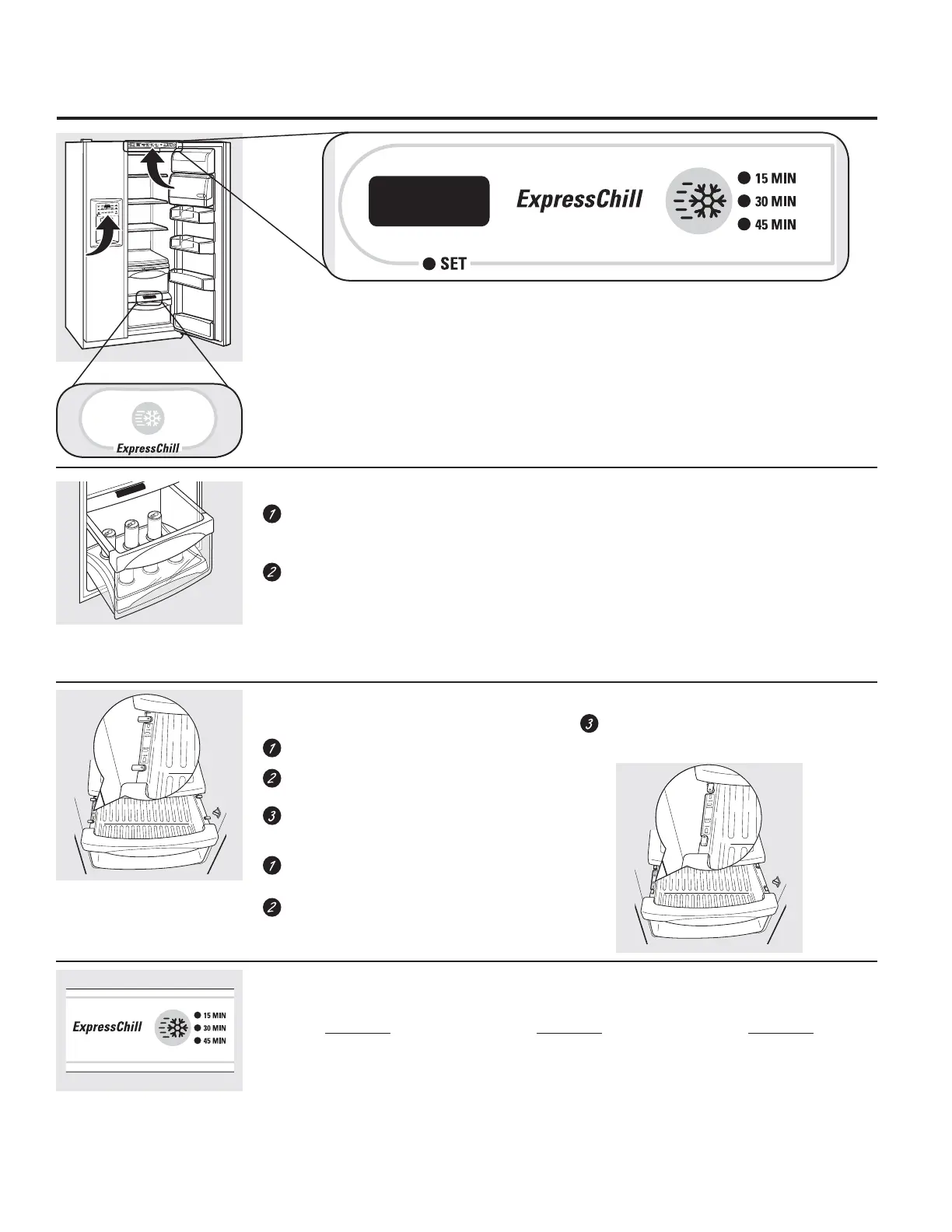 ExpressChill

15 MIN
30 MIN
45 MIN

SET

ExpressChill

1

2

3

1

2

3

1

2

ExpressChill

15 MIN
30 MIN
45 MIN