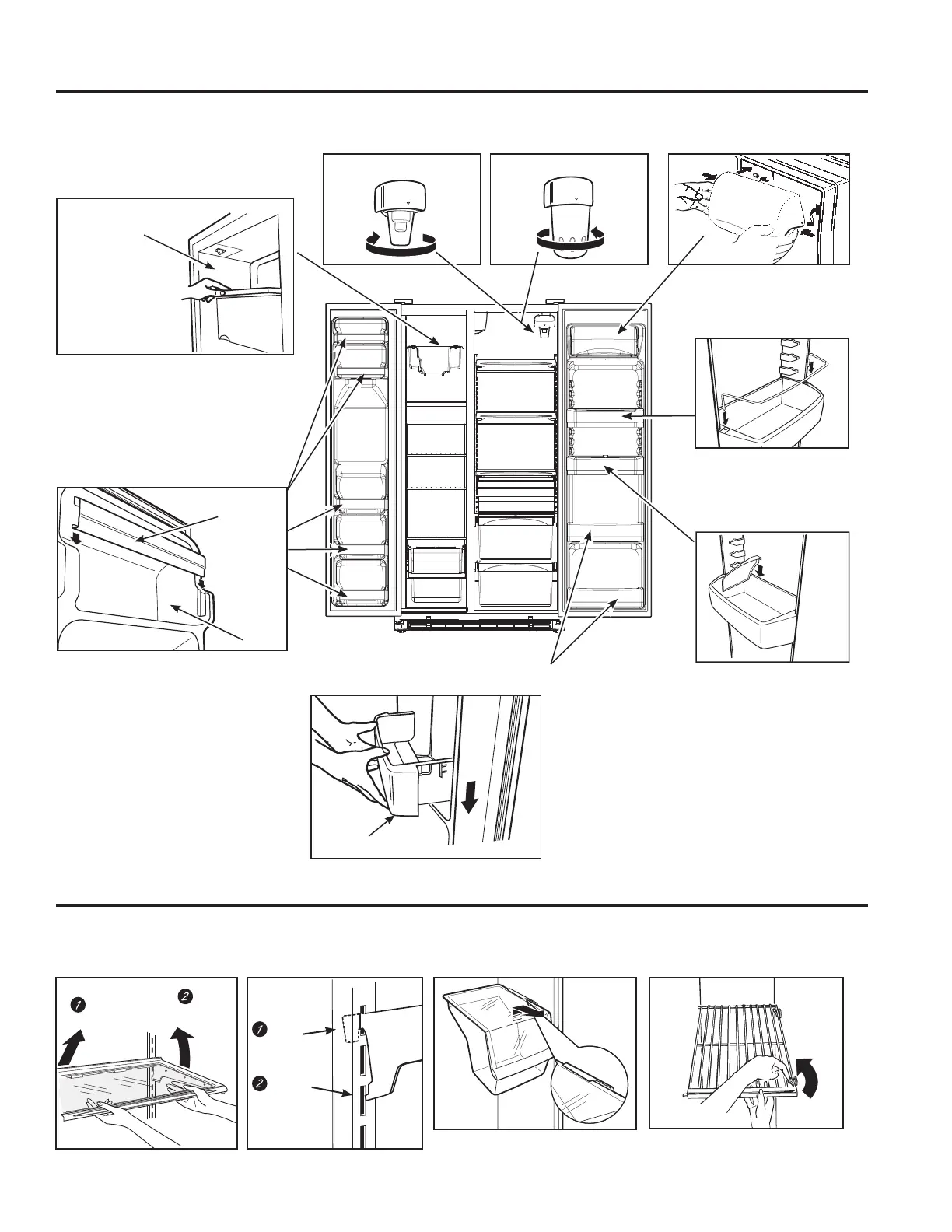 1

2

1

2