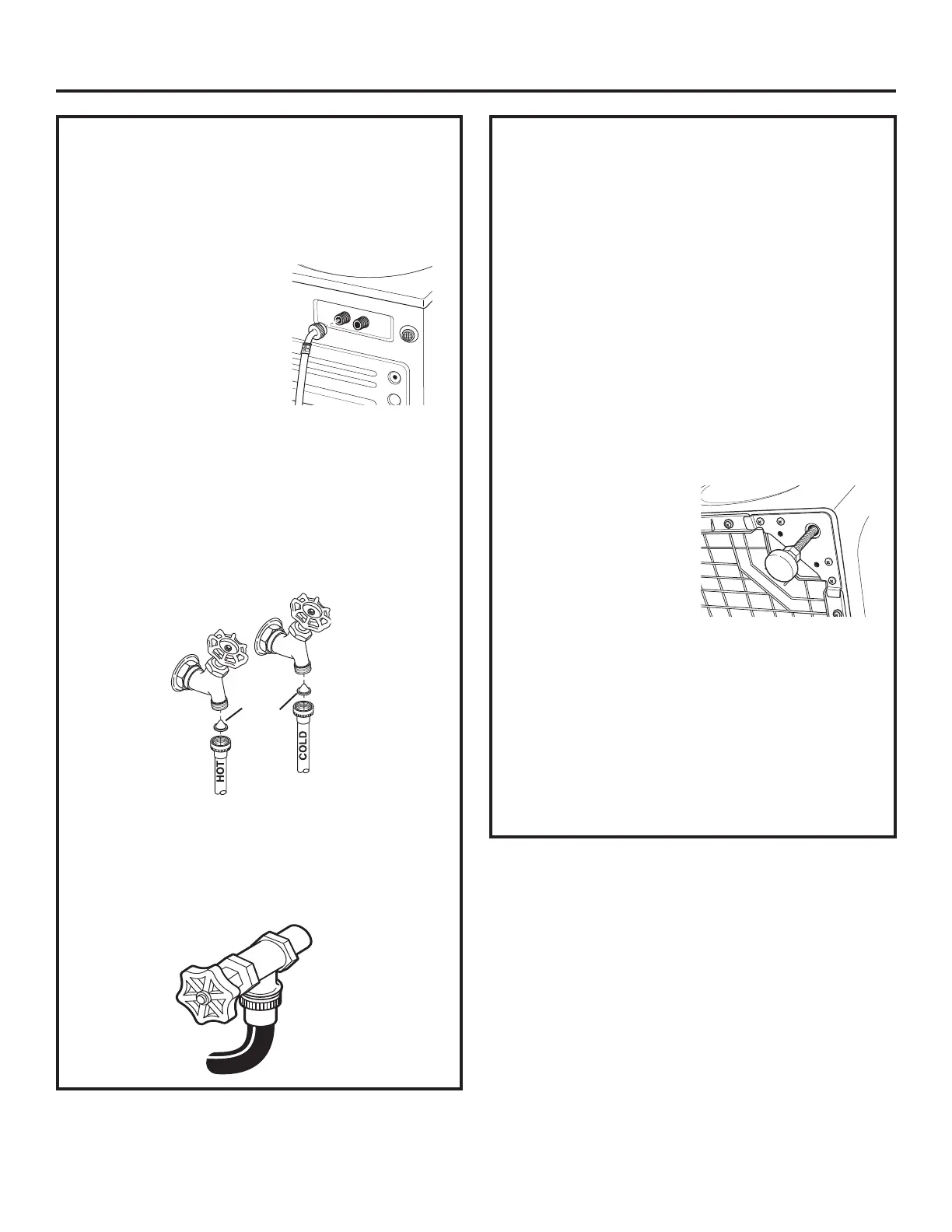 HOT

COLD