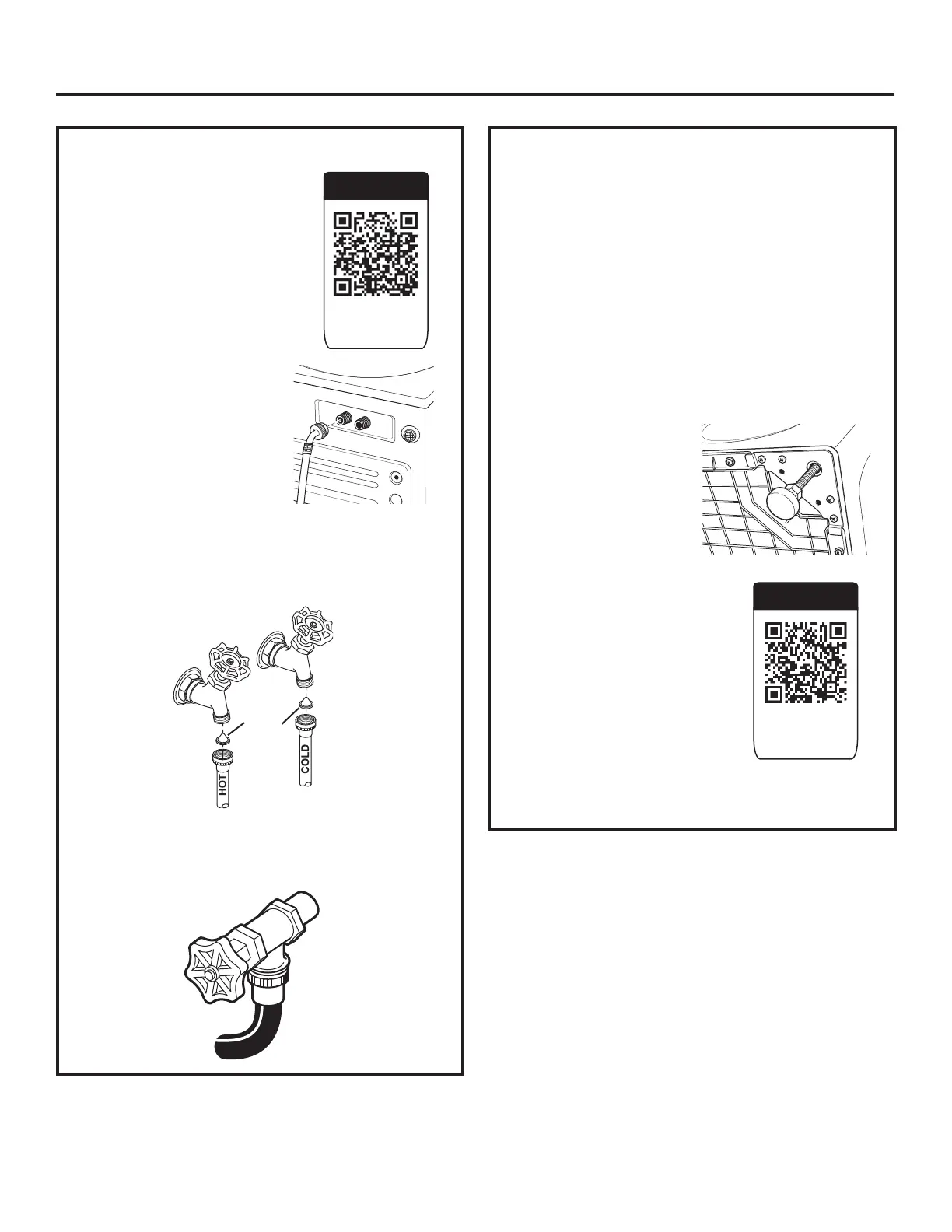 HOT

COLD