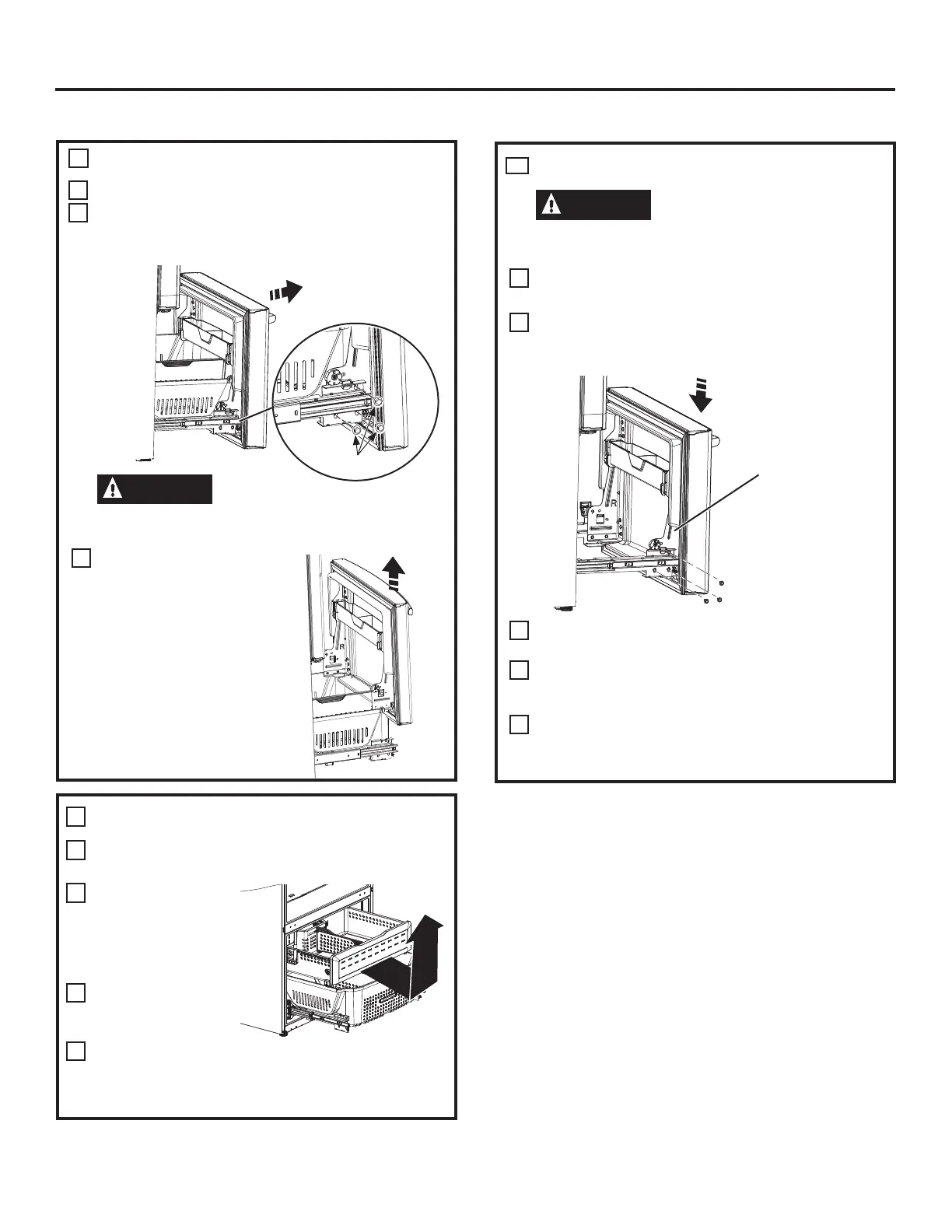 R

R