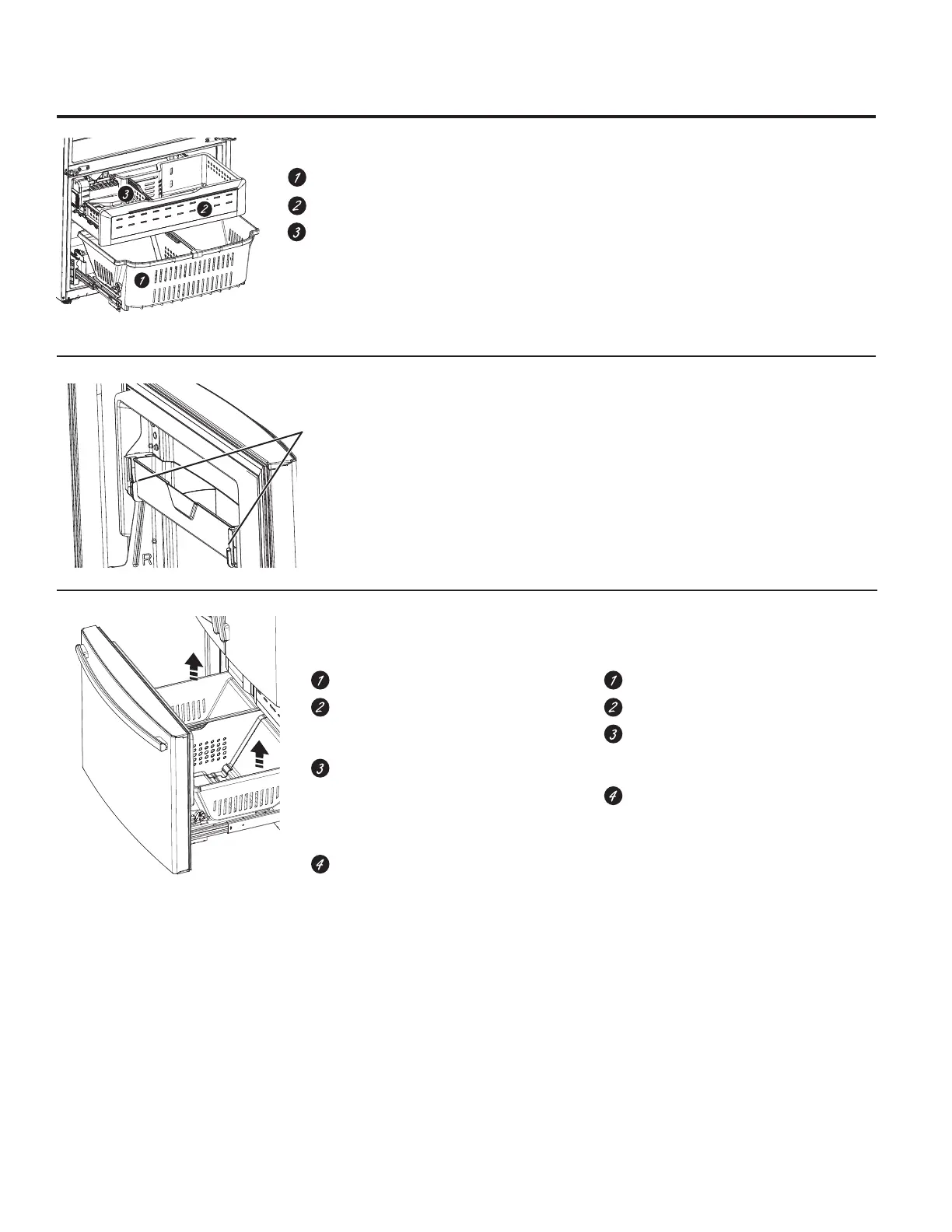 1
2
3
3
2
1

R

1
2
3
4
1
2
3
4