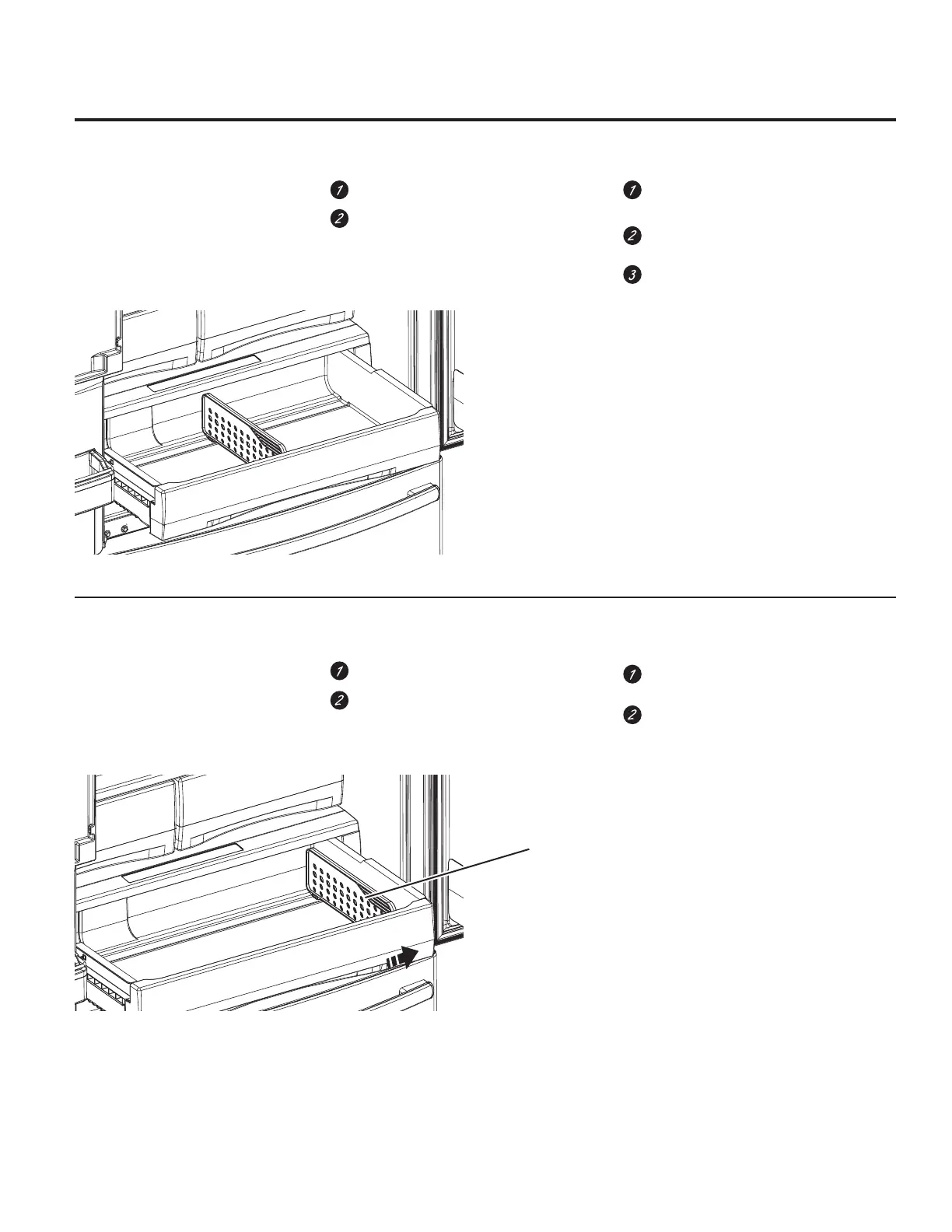 1
2
1
2
3
1
2
1
2