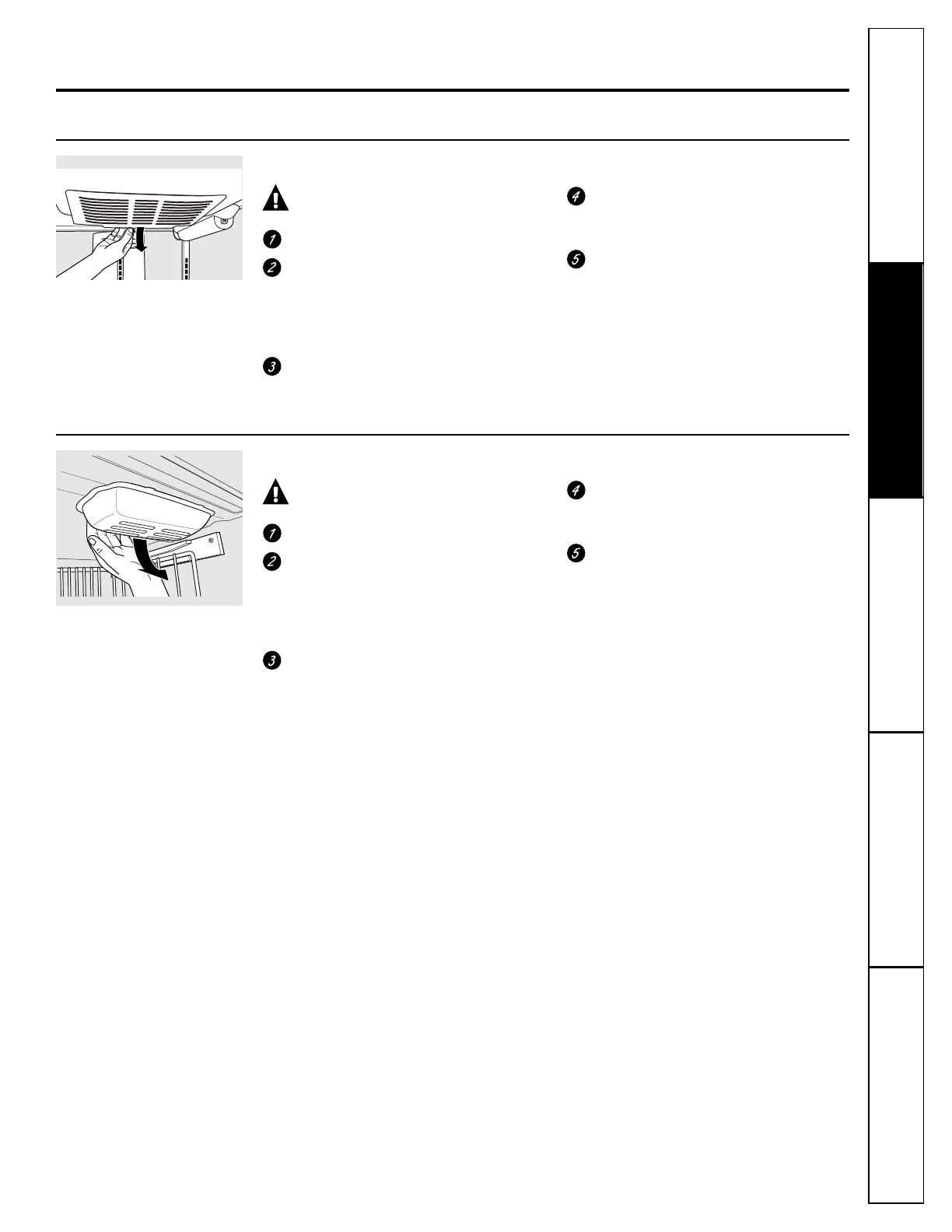 1
2
3
4
5

1
2
3
4
5