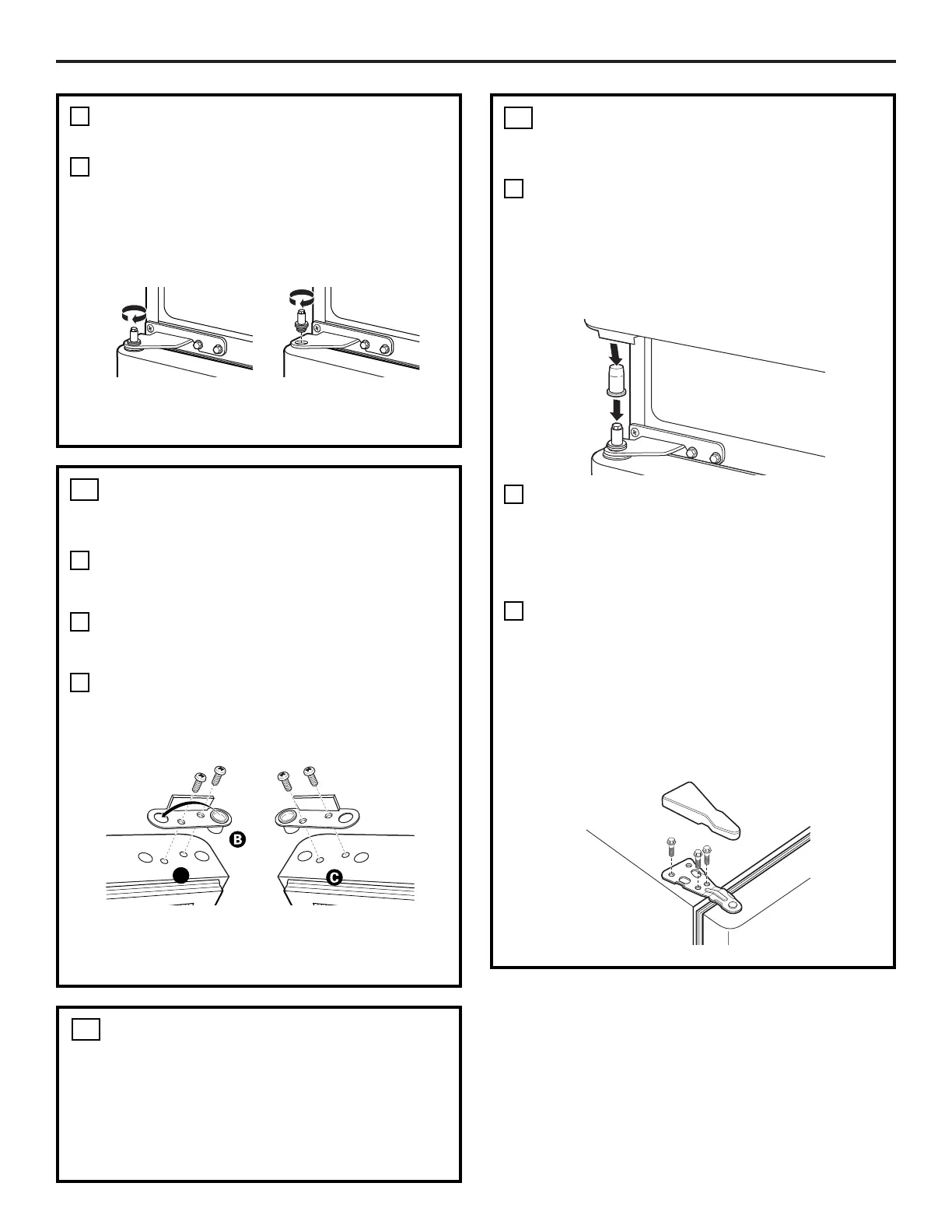 B

C