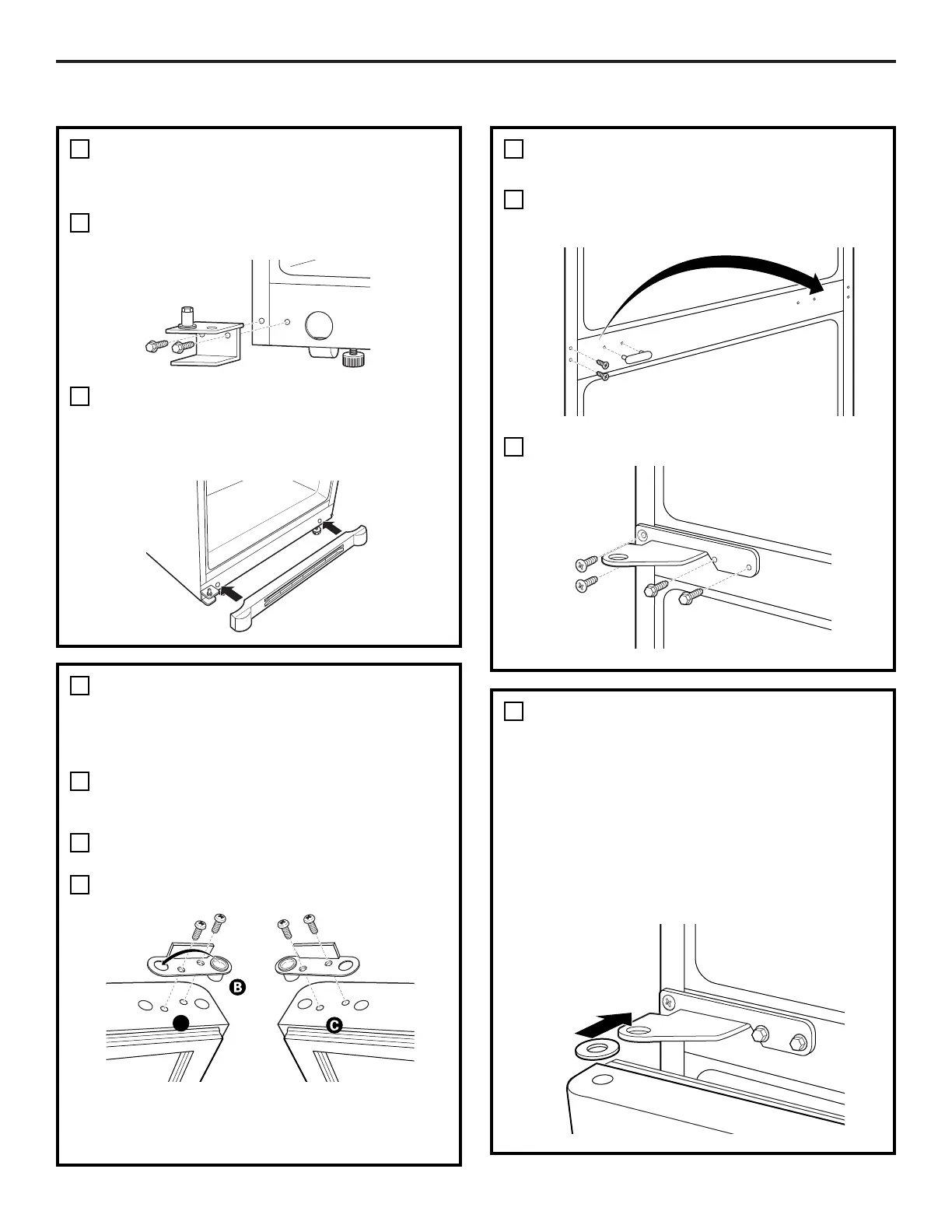 B

C