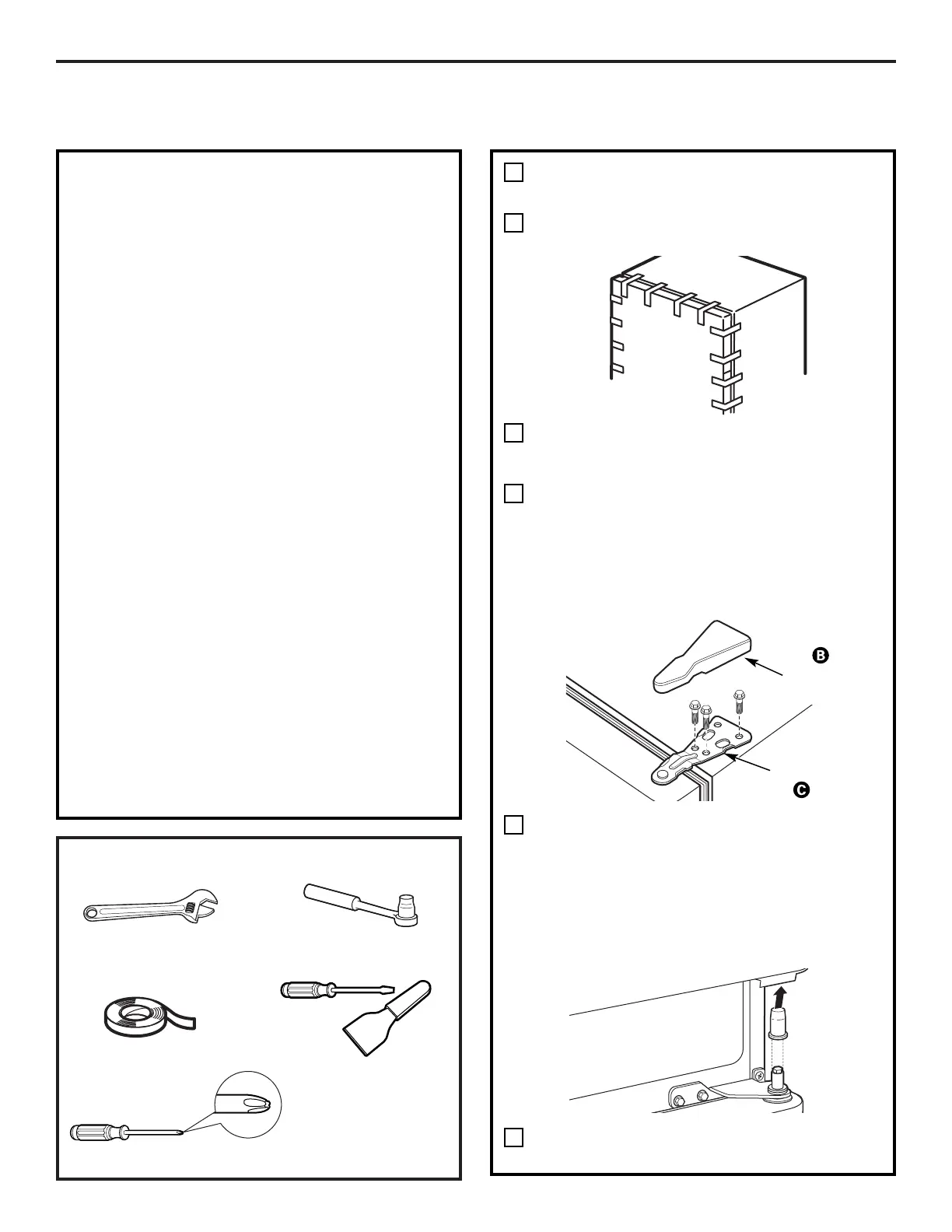 B

C