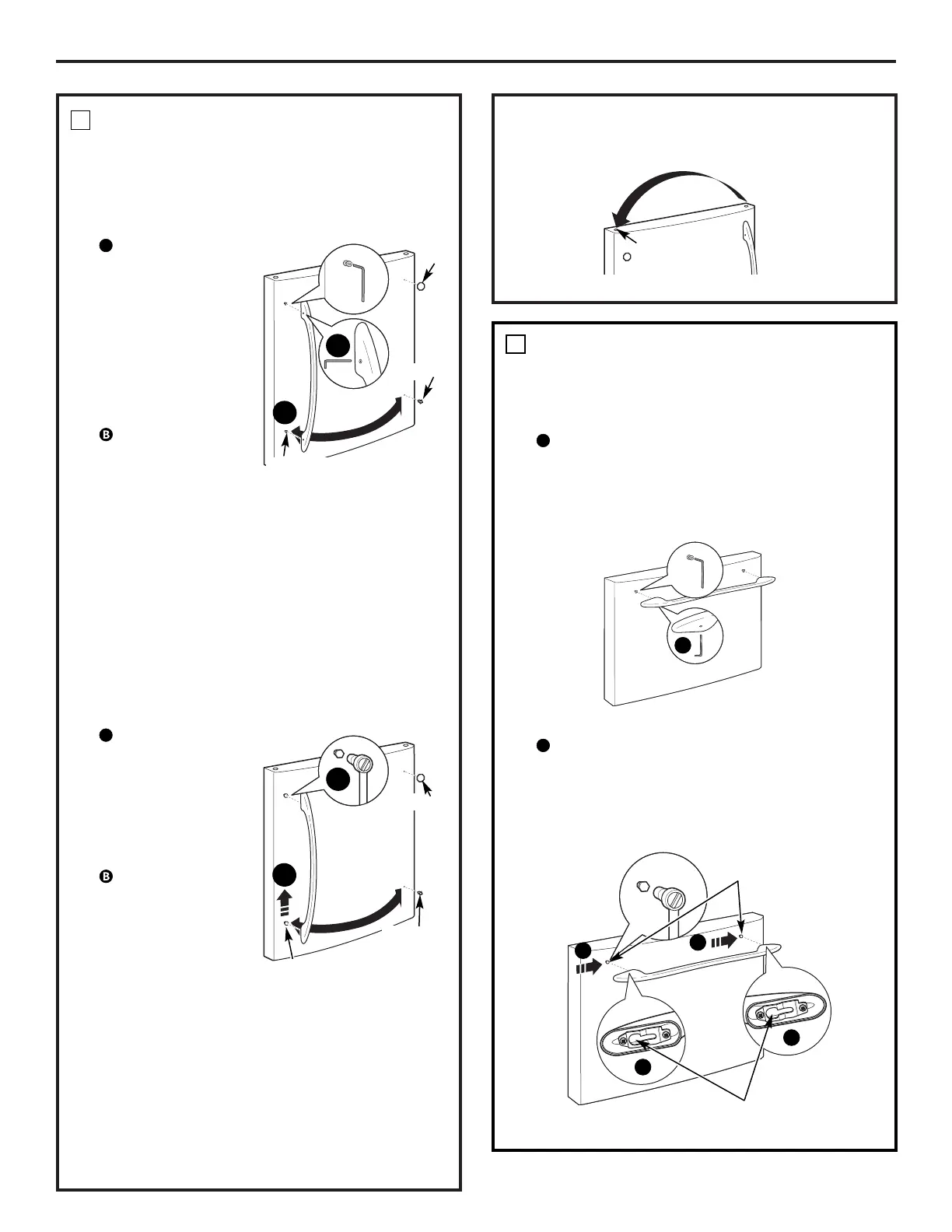 B

B