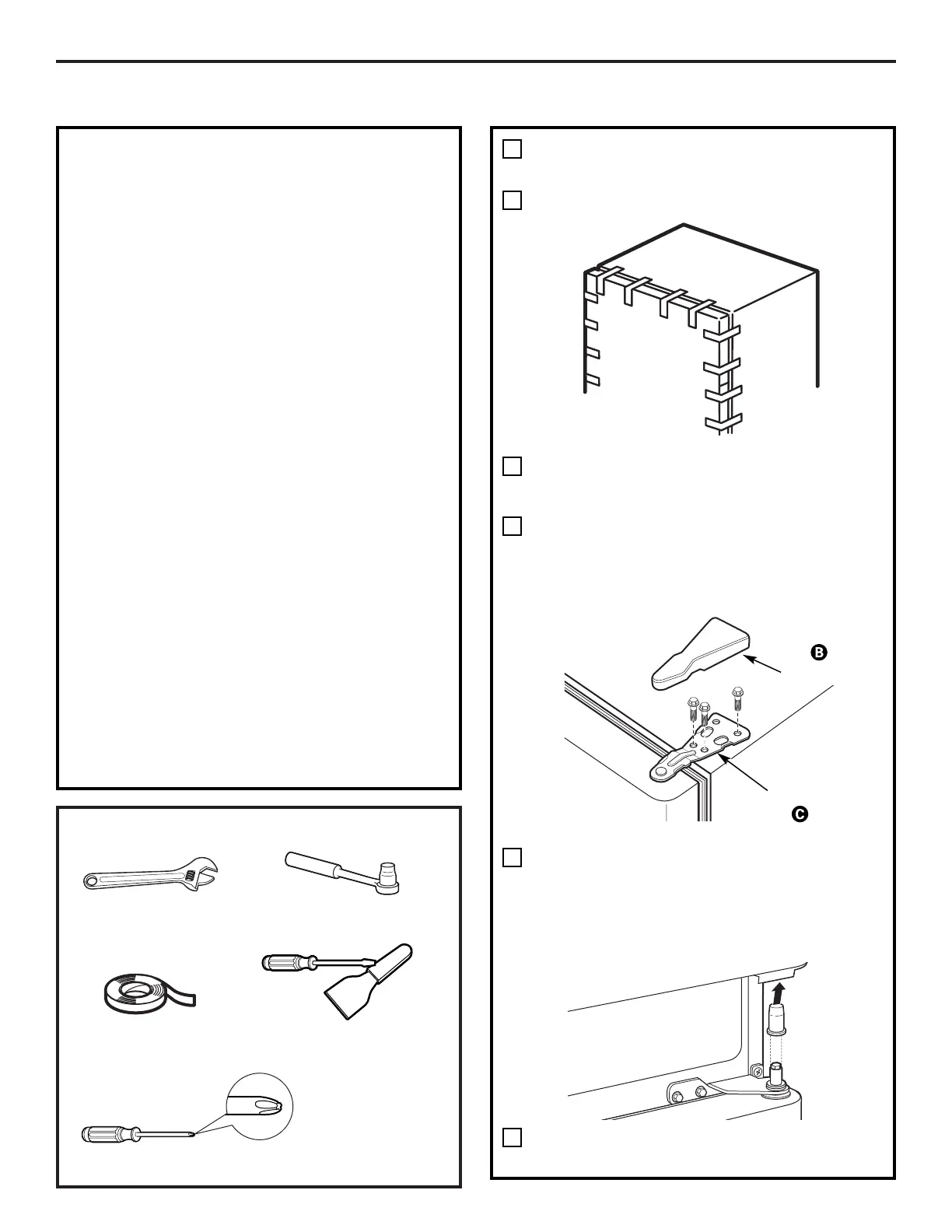 B

C