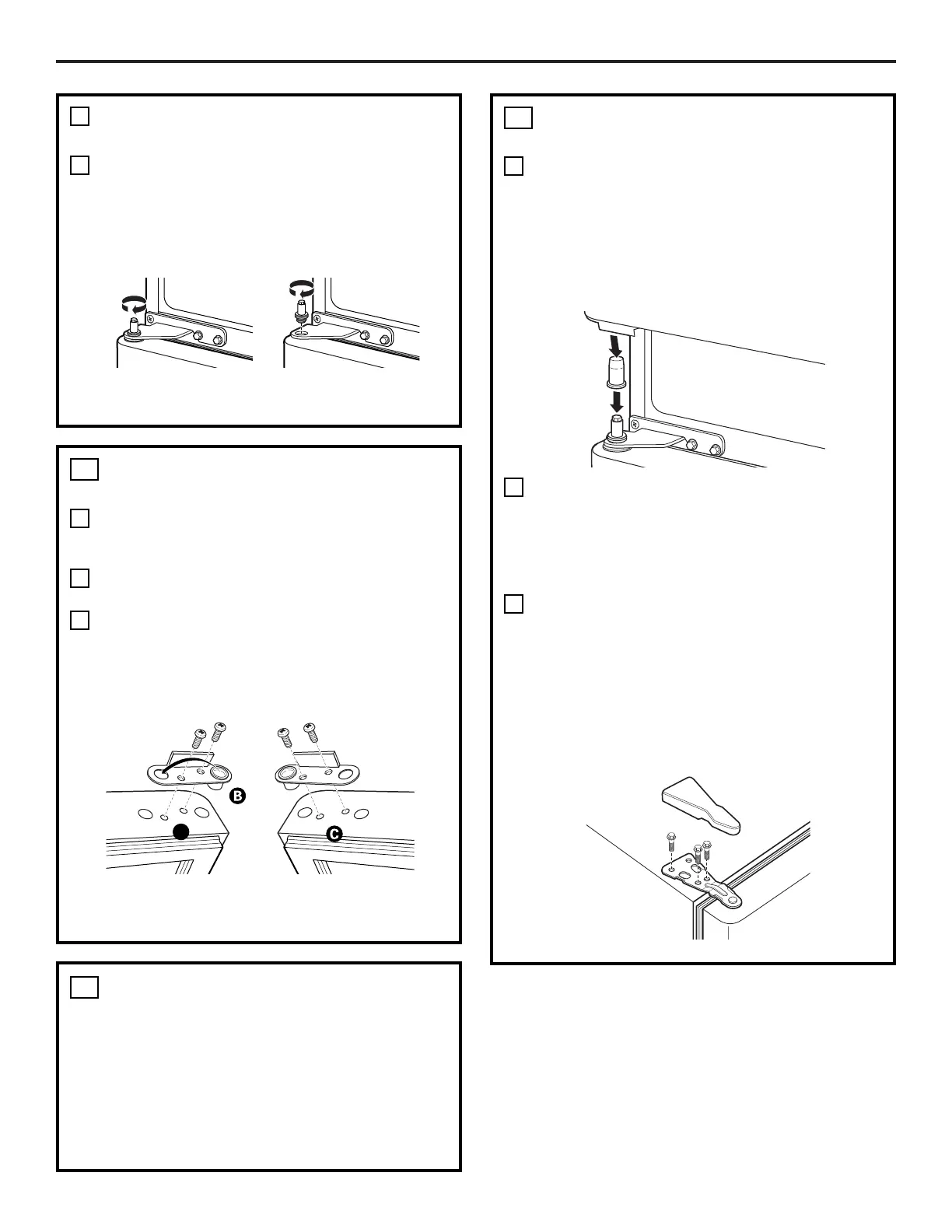 B

C