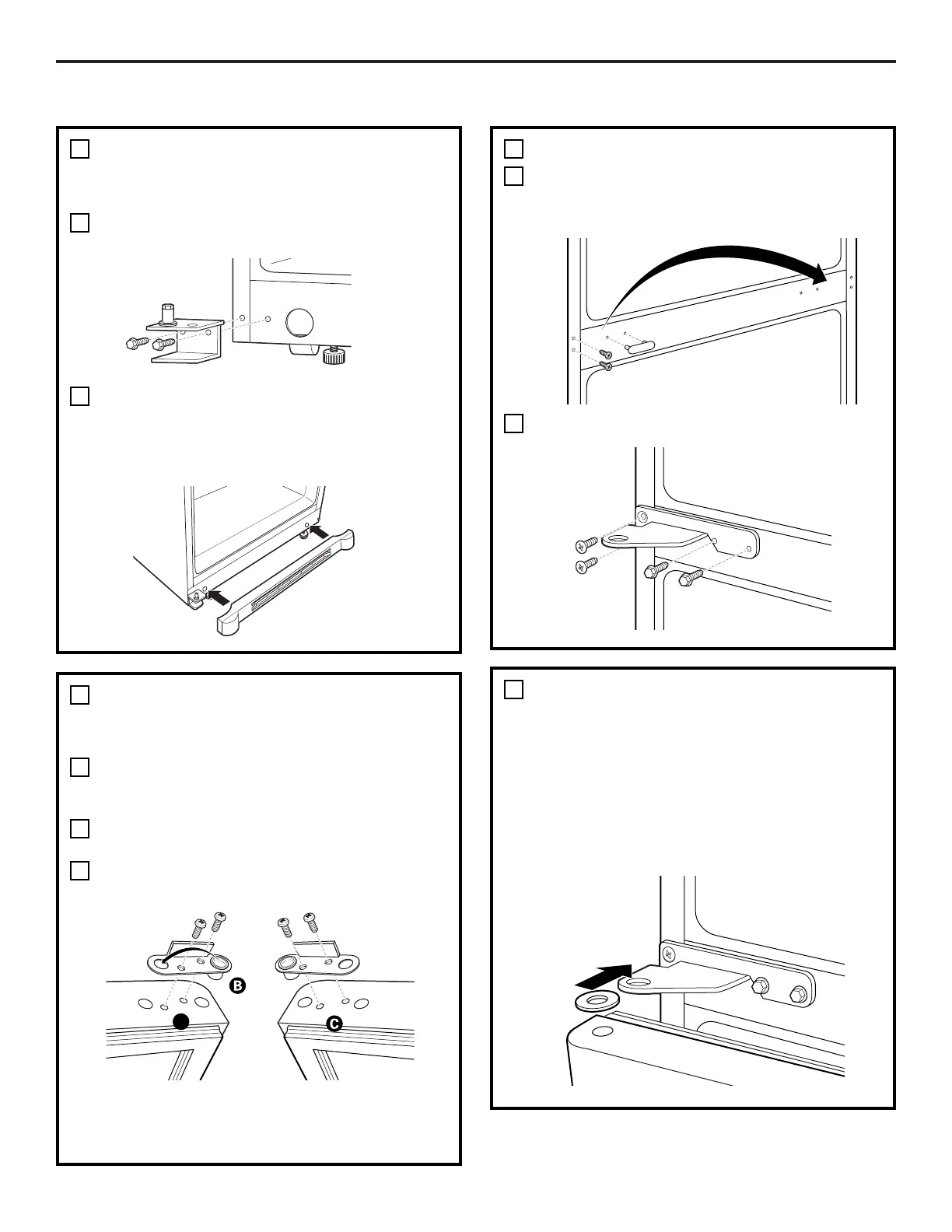 B

C