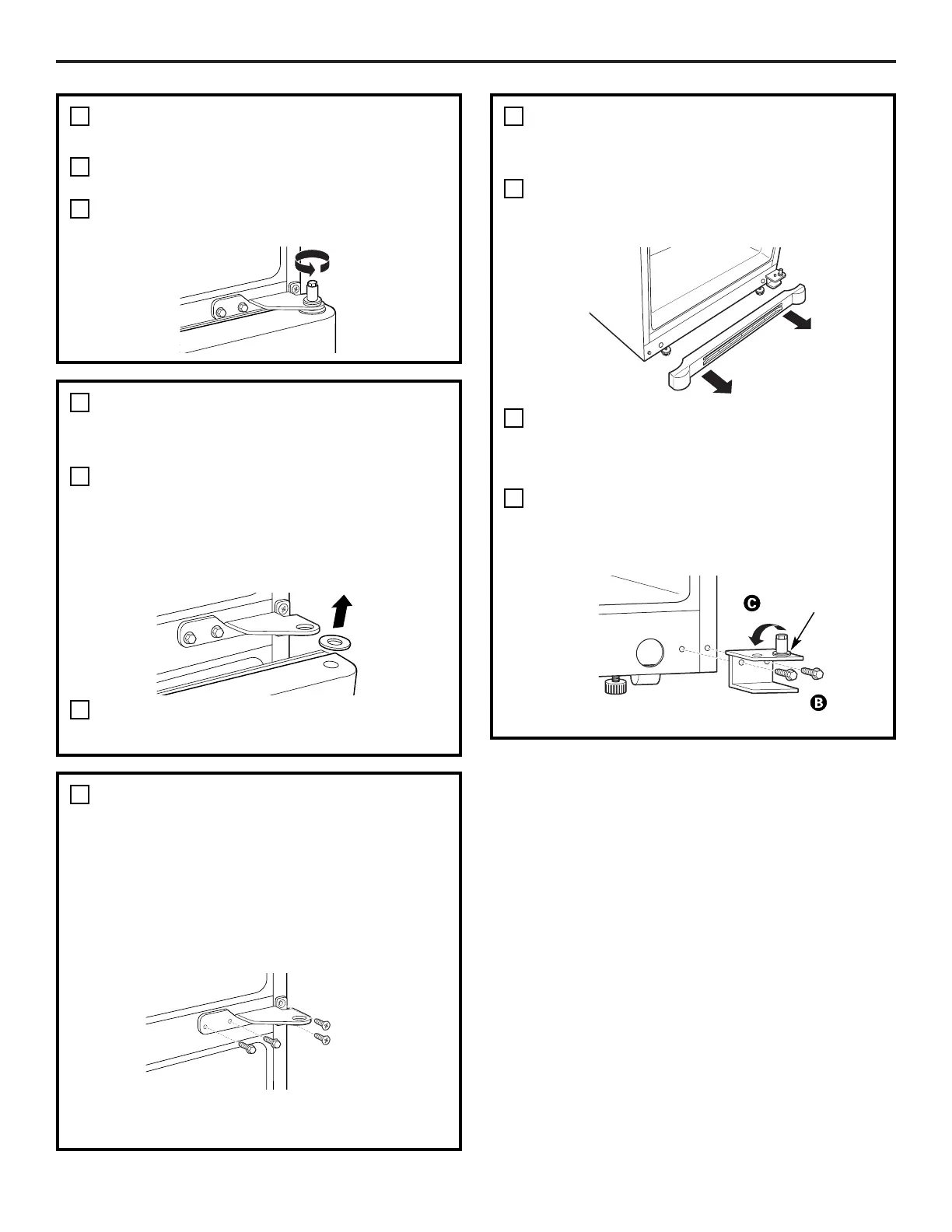 C

B