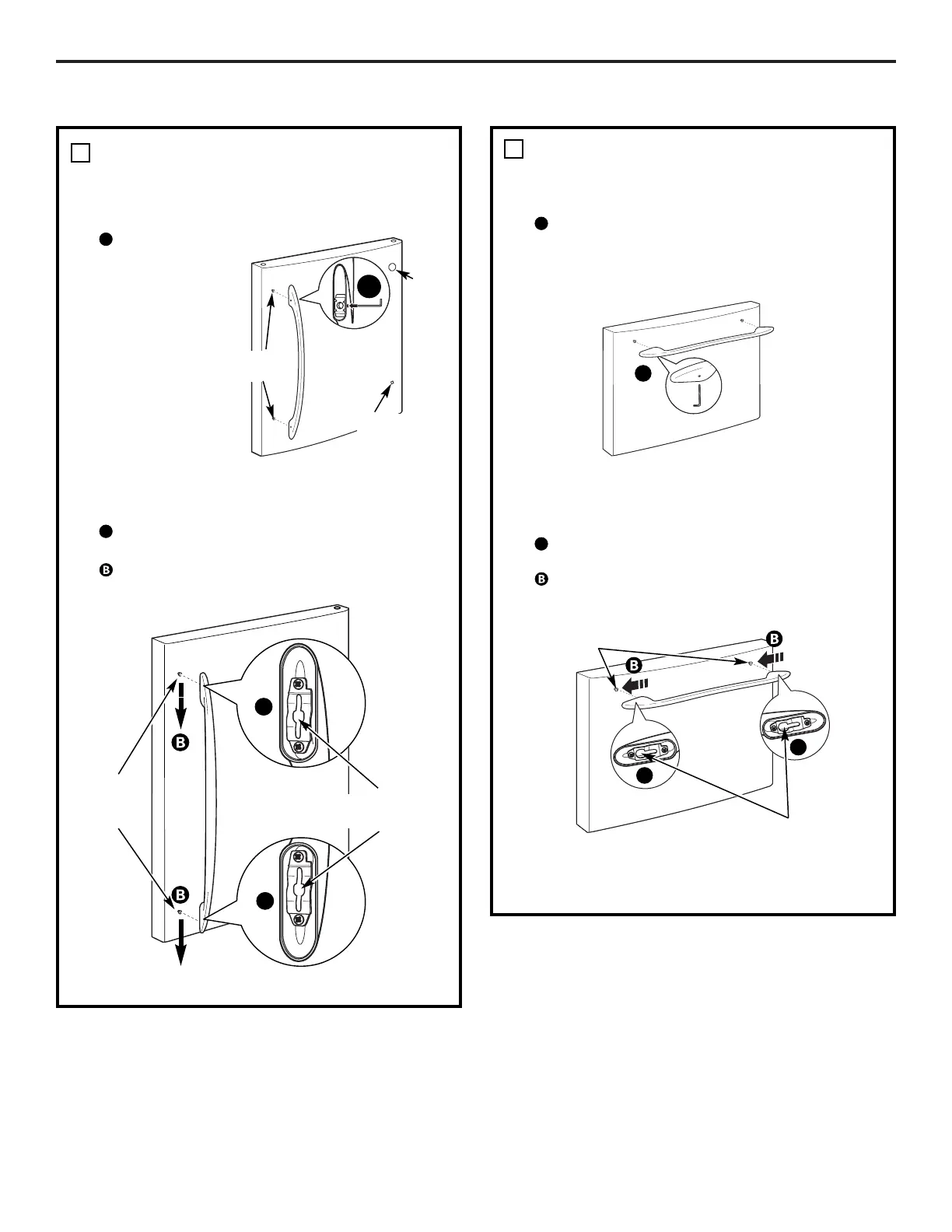 B

B

B

B

B

B

B