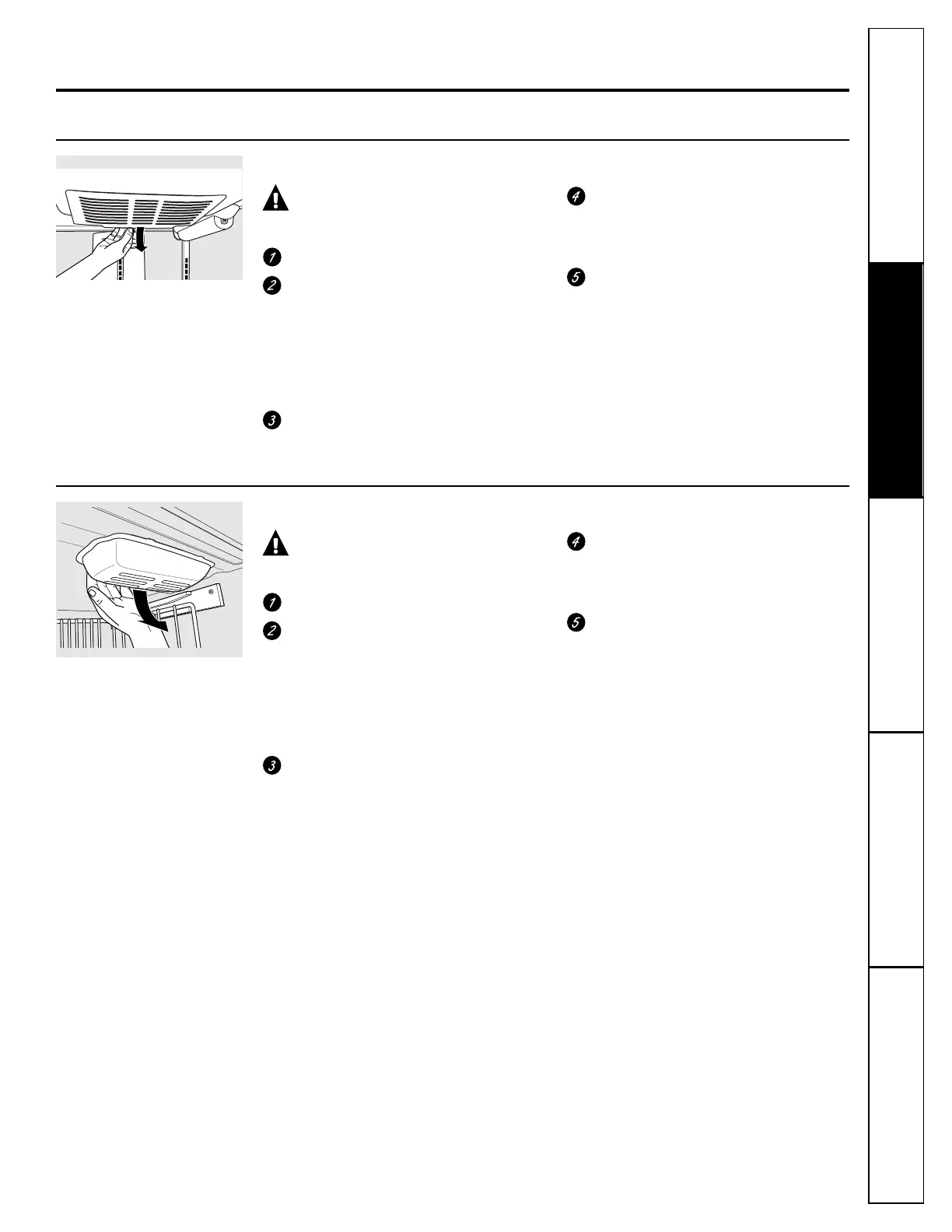 1
2
3
4
5

1
2
3
4
5