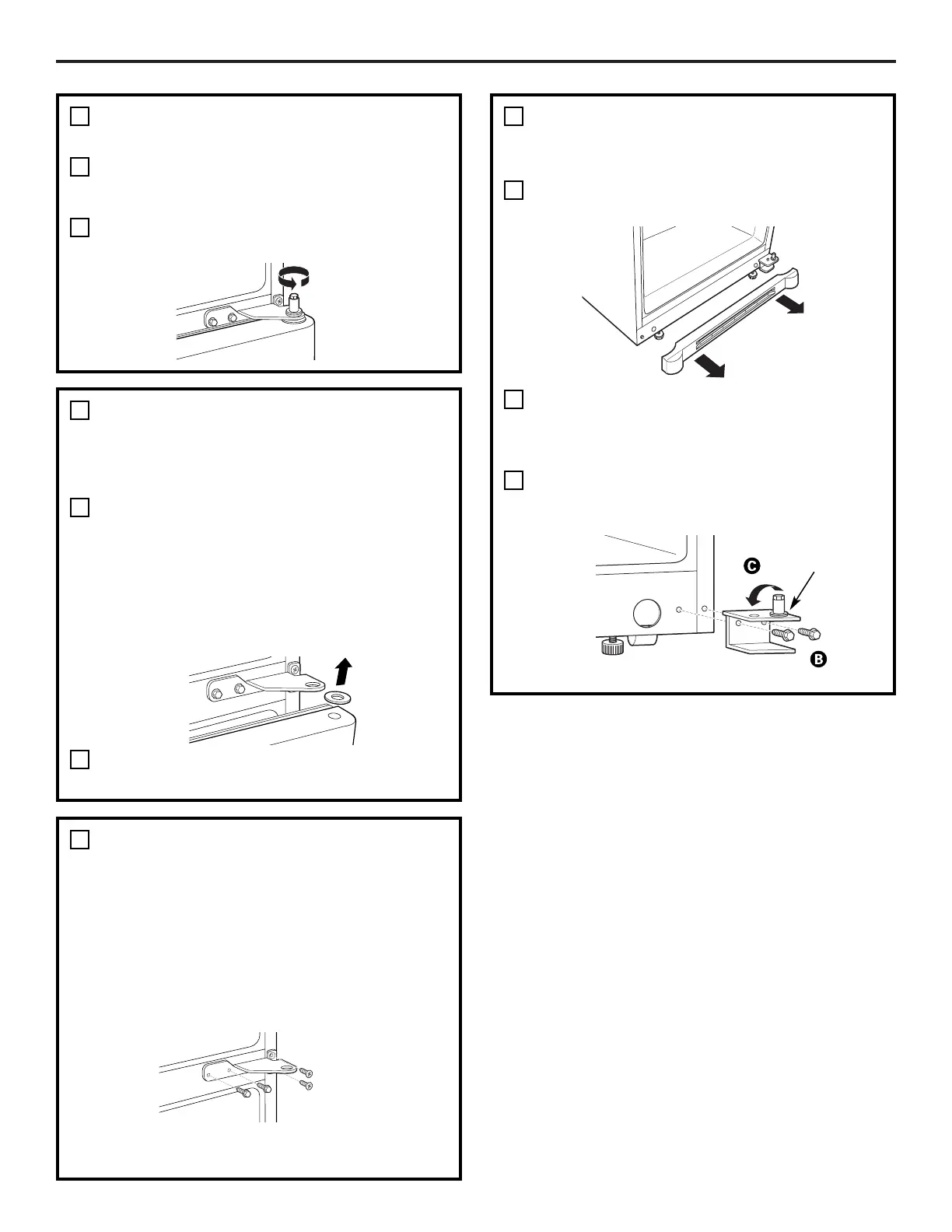 C

B