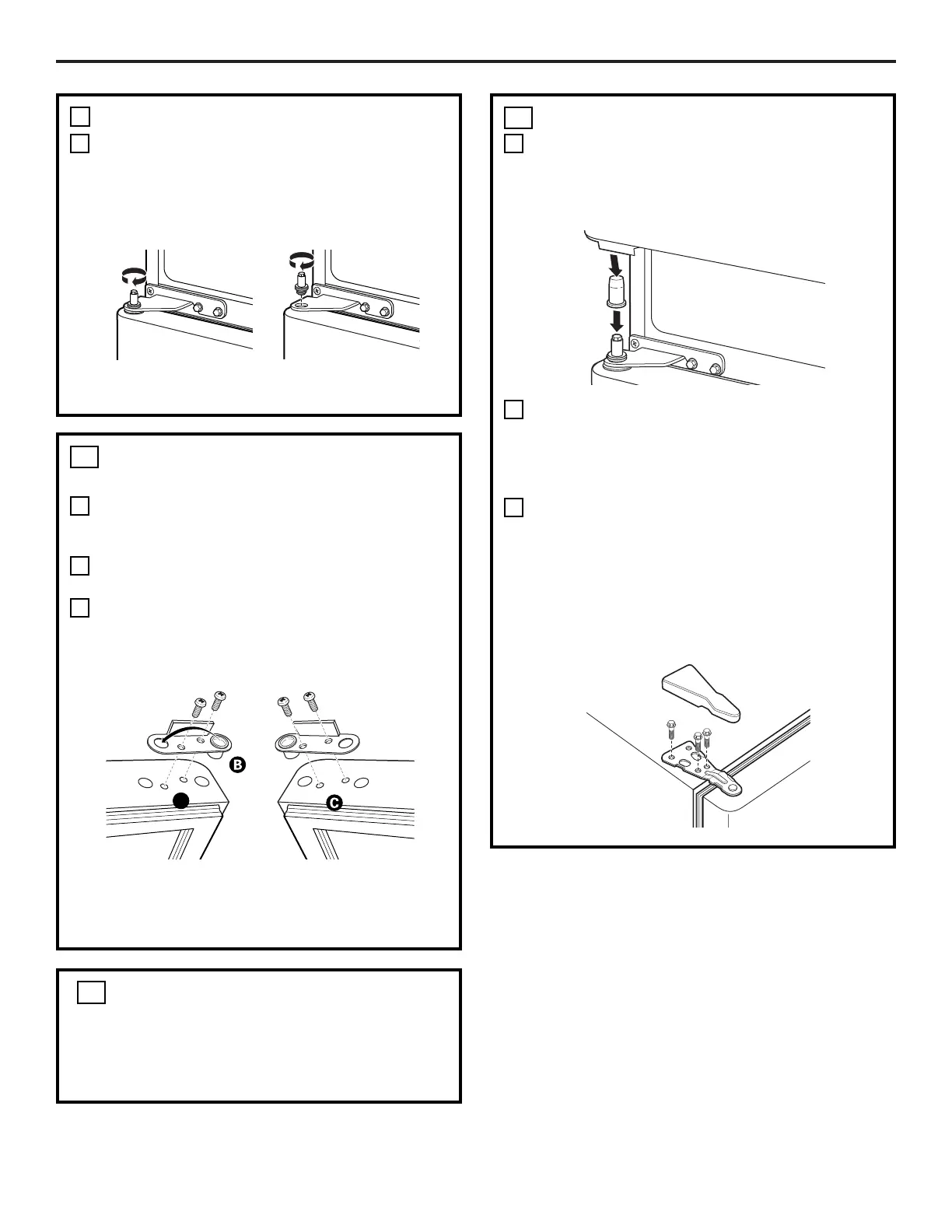 B

C