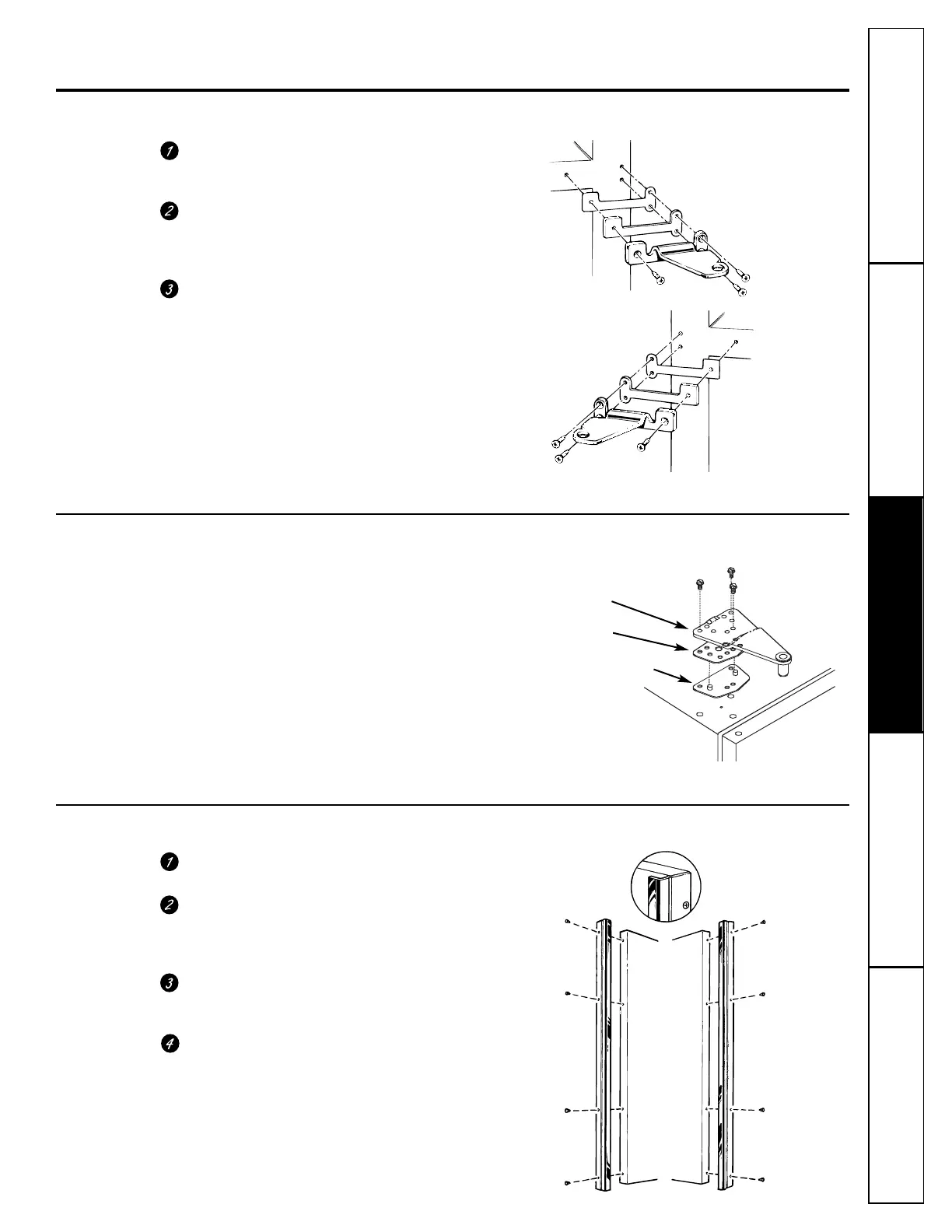 1

2

3

1

2

3

4