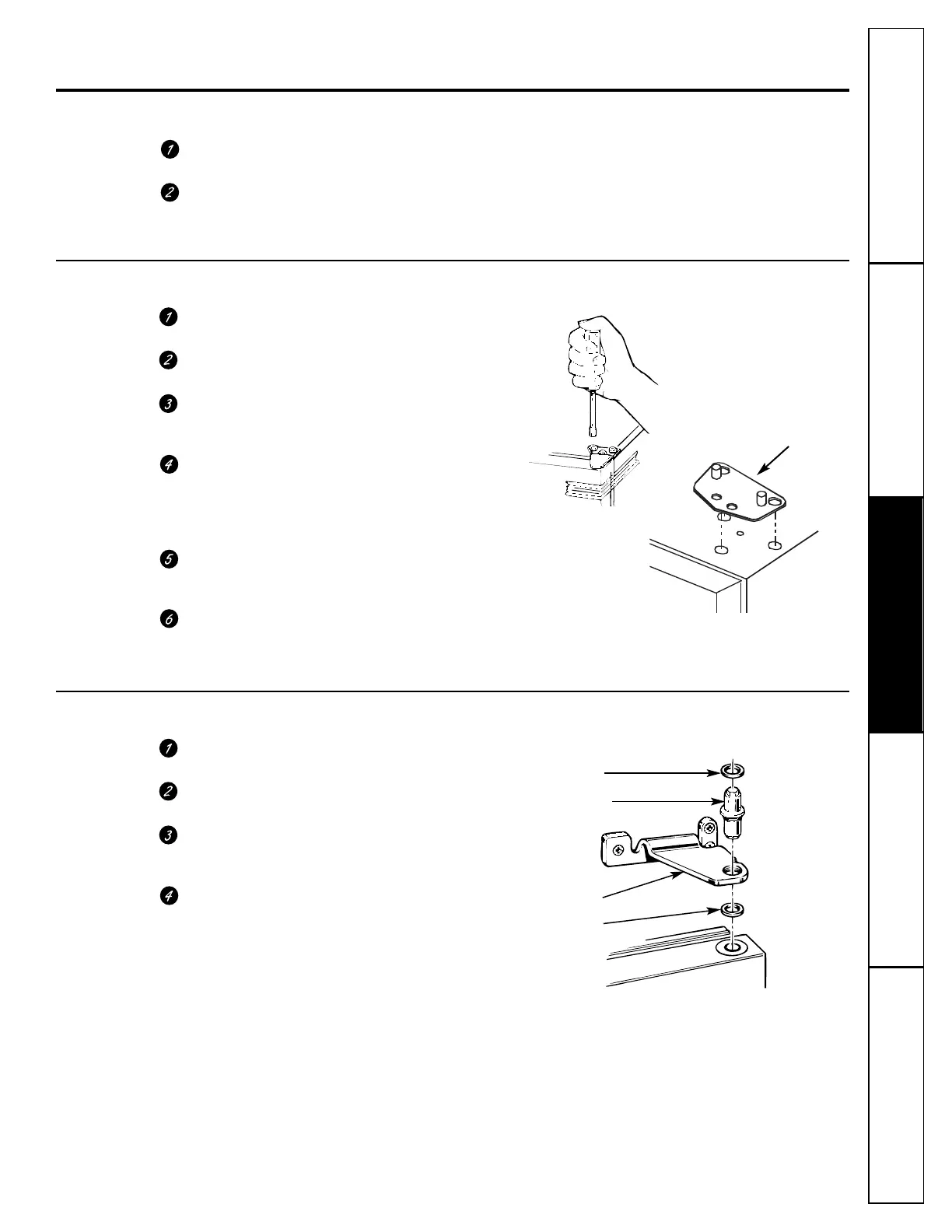 1

2

1

2

3

4

5

6

1

2

3

4