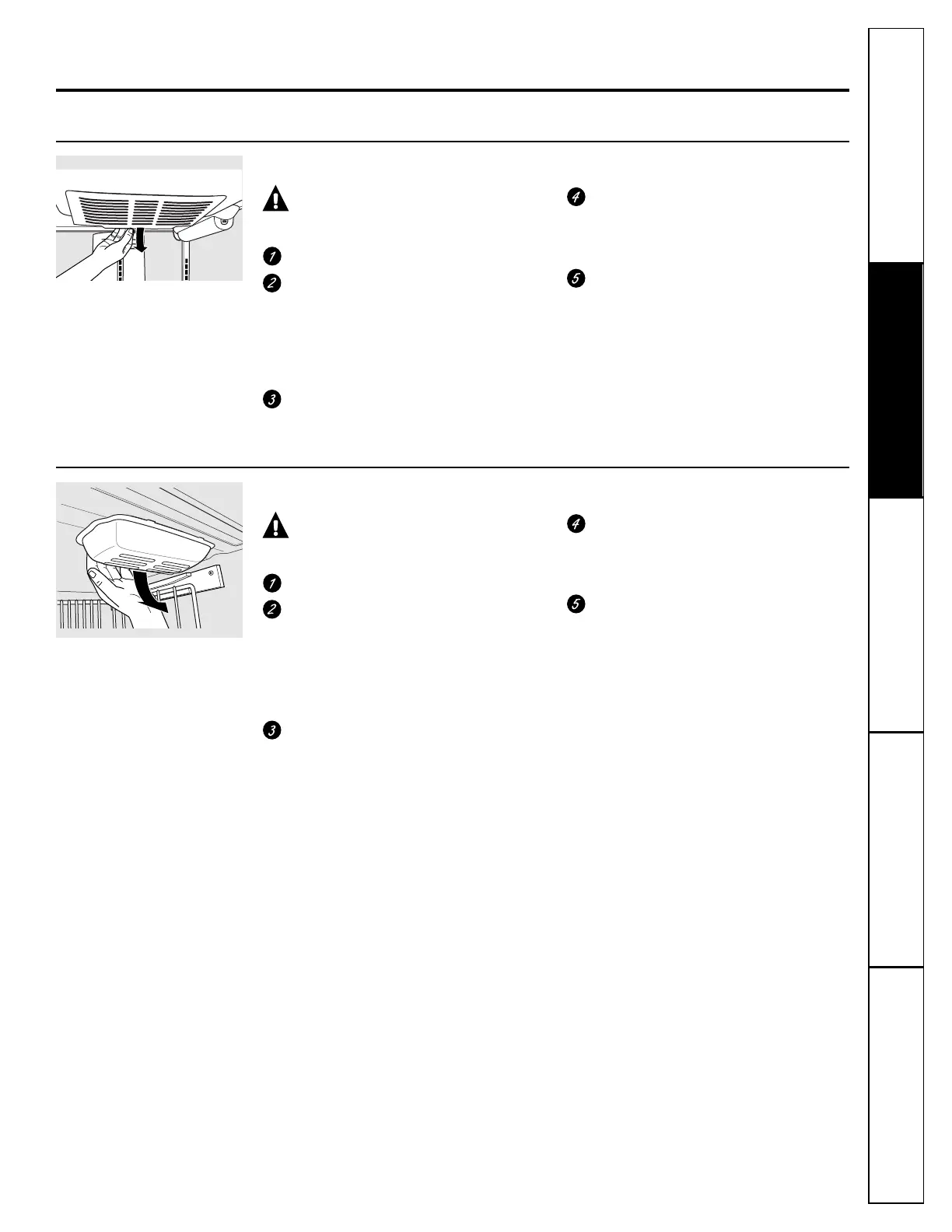 1
2
3
4
5

1
2
3
4
5