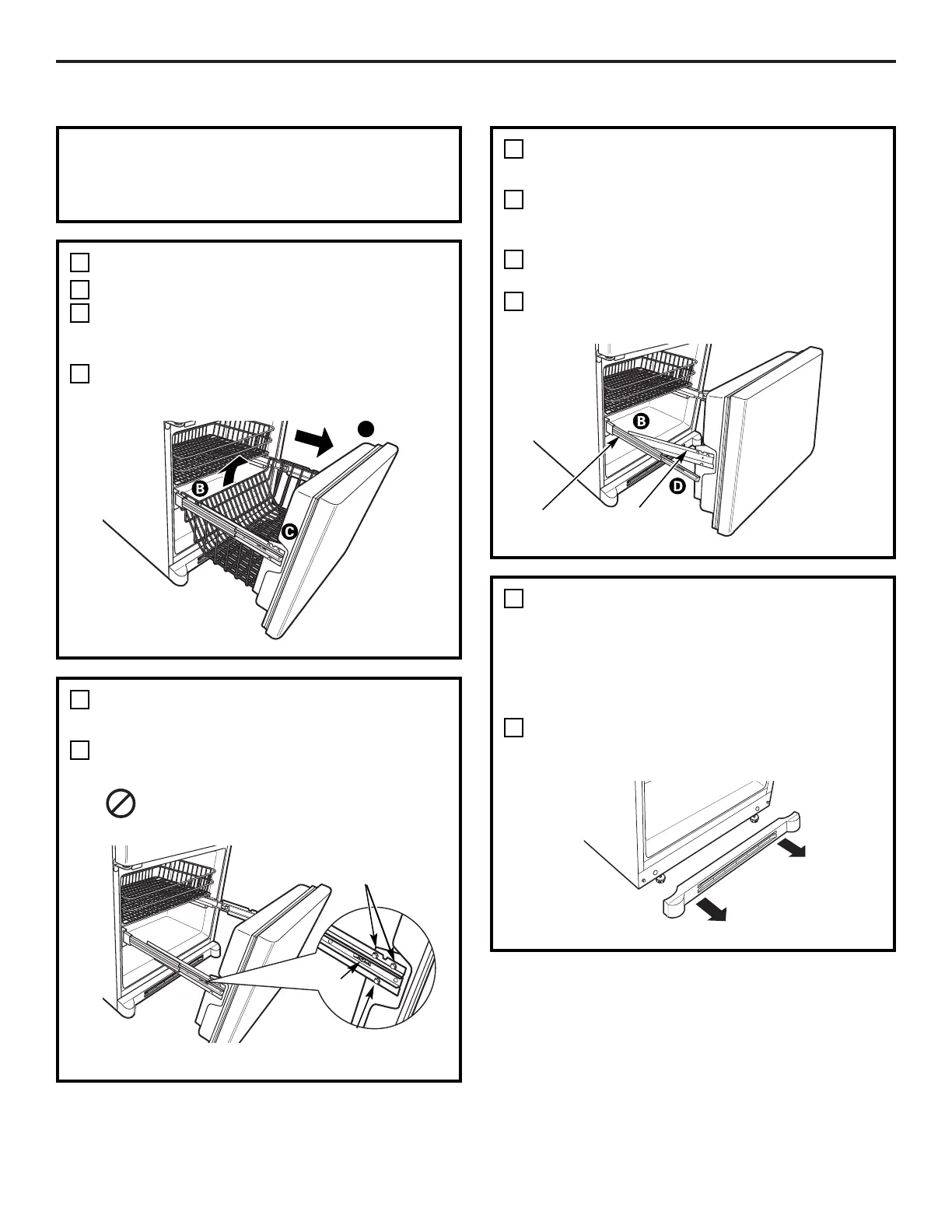 B

C

B

D