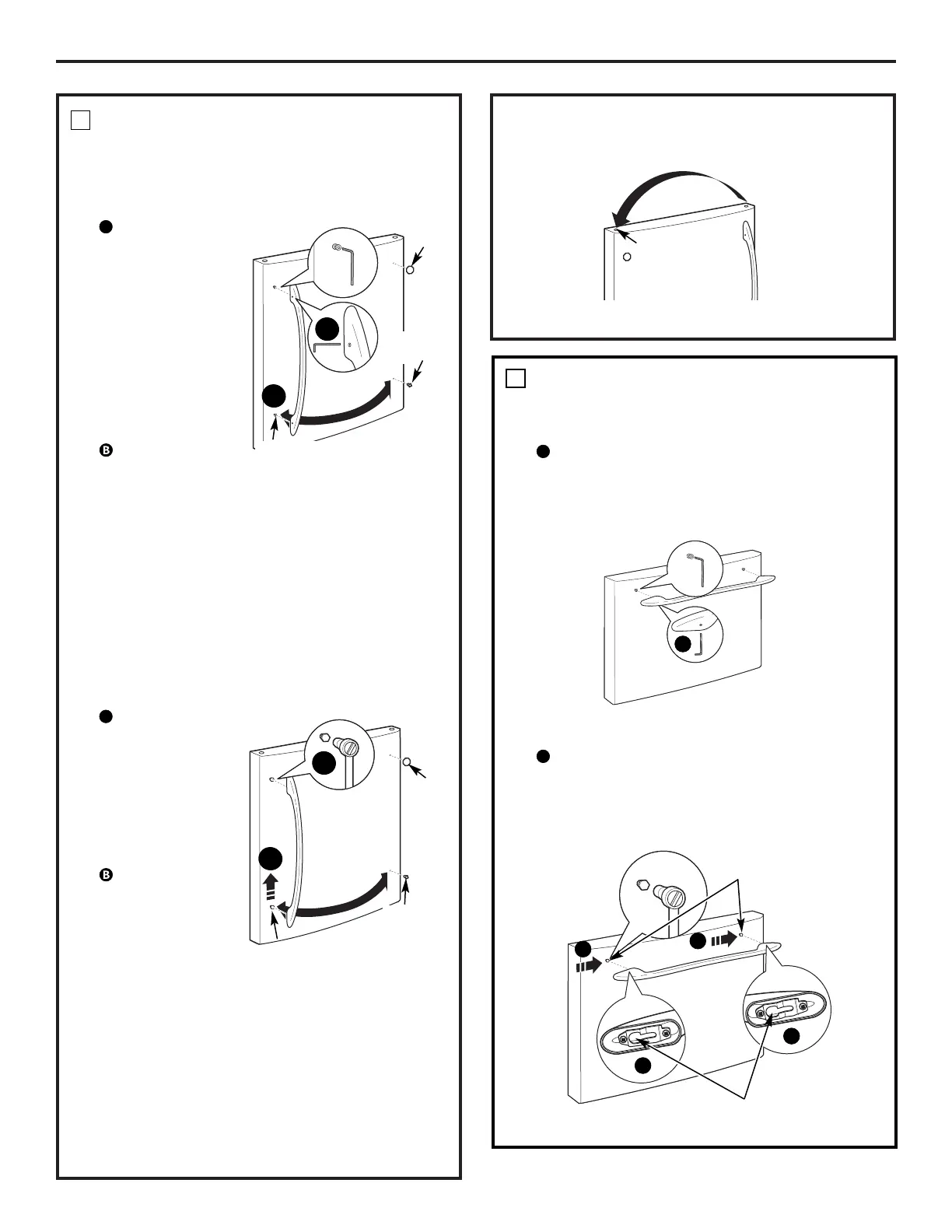 B

B