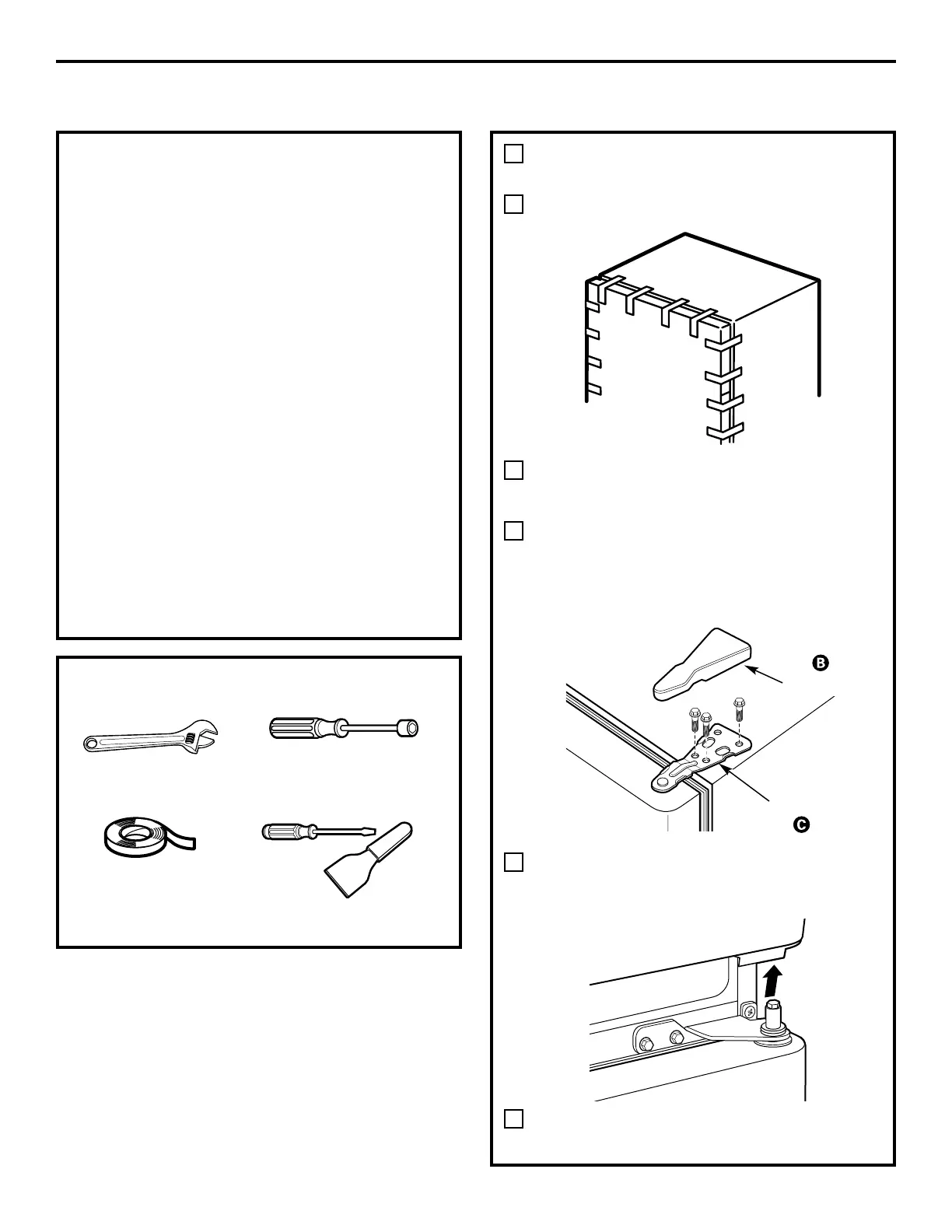 B

C