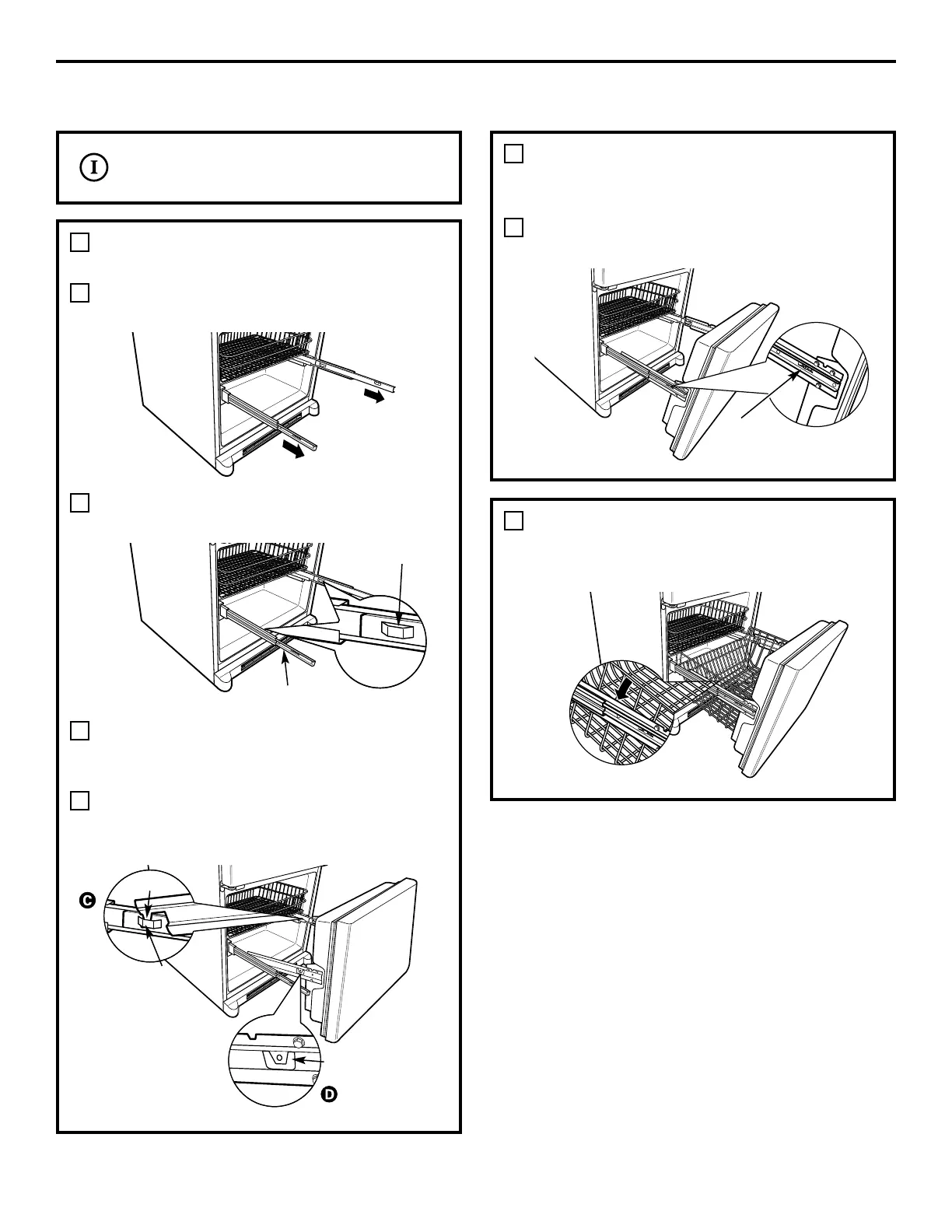 I

C

D